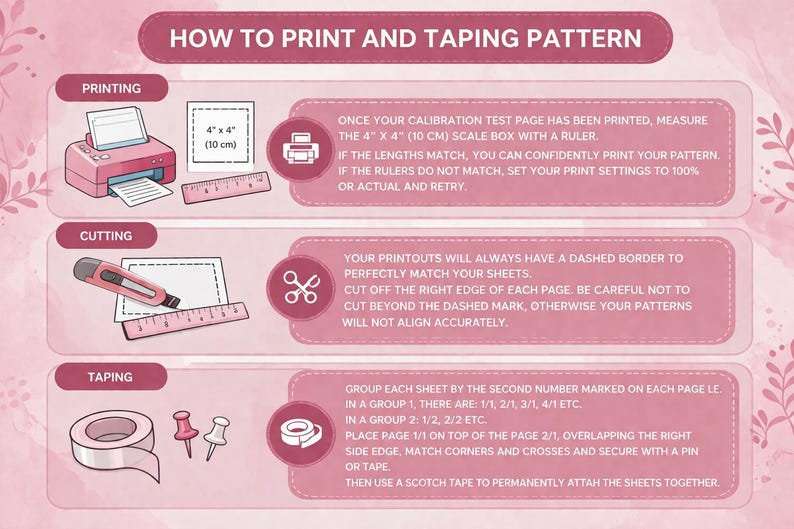 HOW TO PRINT AND TAPING PATTERN

PRINTING

4" x 4"
(10 cm)

ONCE YOUR CALIBRATION TEST PAGE HAS BEEN PRINTED, MEASURE THE 4" X 4" (10 CM) SCALE BOX WITH A RULER.
IF THE LENGTHS MATCH, YOU CAN CONFIDENTLY PRINT YOUR PATTERN. IF THE RULERS DO NOT MATCH, SET YOUR PRINT SETTINGS TO 100% OR ACTUAL AND RETRY.

CUTTING

YOUR PRINTOUTS WILL ALWAYS HAVE A DASHED BORDER TO PERFECTLY MATCH YOUR SHEETS.
CUT OFF THE RIGHT EDGE OF EACH PAGE. BE CAREFUL NOT TO CUT BEYOND THE DASHED MARK, OTHERWISE YOUR PATTERNS WILL NOT ALIGN ACCURATELY.

TAPING

GROUP EACH SHEET BY THE SECOND NUMBER MARKED ON EACH PAGE I.E.
IN A GROUP 1, THERE ARE: 1/1, 2/1, 3/1, 4/1 ETC.
IN A GROUP 2: 1/2, 2/2 ETC.
PLACE PAGE 1/1 ON TOP OF THE PAGE 2/1, OVERLAPPING THE RIGHT SIDE EDGE, MATCH CORNERS AND CROSSES AND SECURE WITH A PIN OR TAPE.
THEN USE A SCOTCH TAPE TO PERMANENTLY ATTAH THE SHEETS TOGETHER.