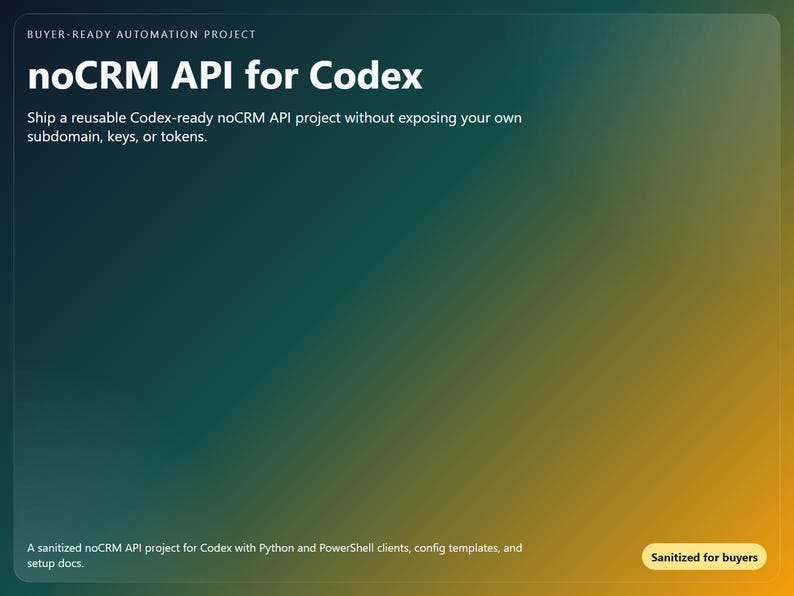 BUYER-READY AUTOMATION PROJECT

noCRM API for Codex

Ship a reusable Codex-ready noCRM API project without exposing your own subdomain, keys, or tokens.

A sanitized noCRM API project for Codex with Python and PowerShell clients, config templates, and setup docs.

Sanitized for buyers