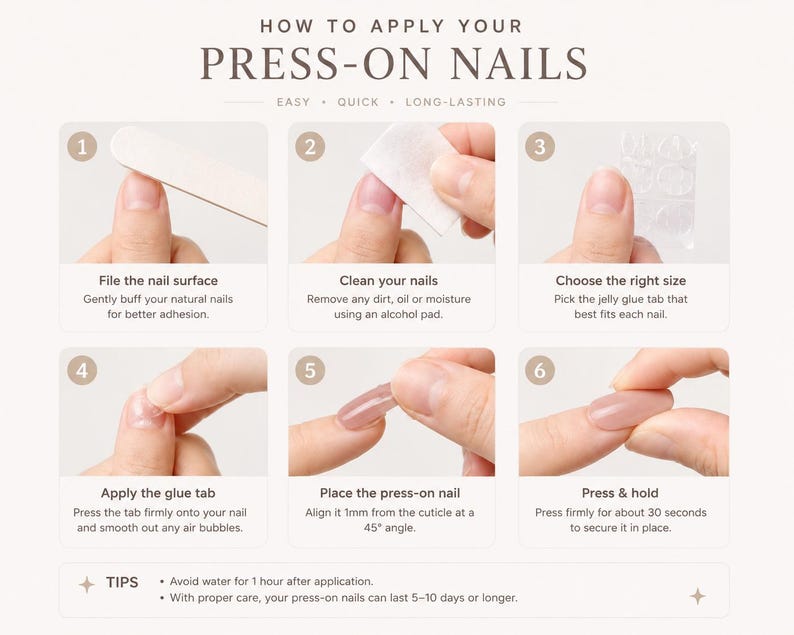 HOW TO APPLY YOUR
PRESS-ON NAILS
EASY • QUICK • LONG-LASTING

1
File the nail surface
Gently buff your natural nails for better adhesion.

2
Clean your nails
Remove any dirt, oil or moisture using an alcohol pad.

3
Choose the right size
Pick the jelly glue tab that best fits each nail.

4
Apply the glue tab
Press the tab firmly onto your nail and smooth out any air bubbles.

5
Place the press-on nail
Align it 1mm from the cuticle at a 45° angle.

6
Press & hold
Press firmly for about 30 seconds to secure it in place.

TIPS
• Avoid water for 1 hour after application.
• With proper care, your press-on nails can last 5–10 days or longer.