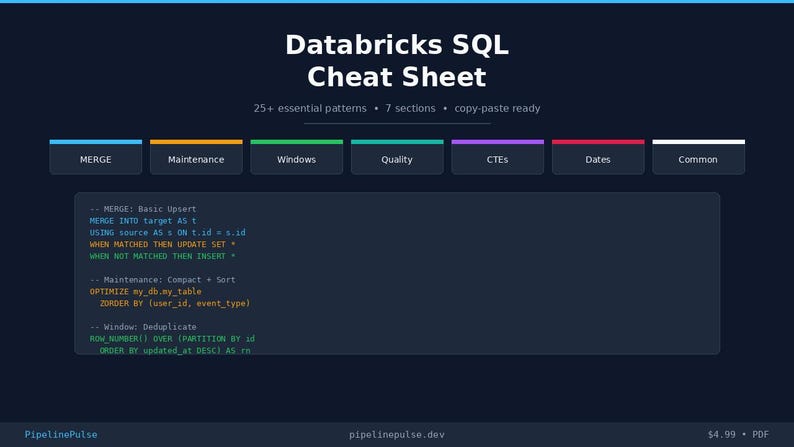 Databricks SQL
Cheat Sheet

25+ essential patterns • 7 sections • copy-paste ready

MERGE

Maintenance

Windows

Quality

CTEs

Dates

Common

-- MERGE: Basic Upsert
MERGE INTO target AS t
USING source AS s ON t.id = s.id
WHEN MATCHED THEN UPDATE SET *
WHEN NOT MATCHED THEN INSERT *

-- Maintenance: Compact + Sort
OPTIMIZE my_db.my_table
ZORDER BY (user_id, event_type)

-- Window: Deduplicate
ROW_NUMBER() OVER (PARTITION BY id
ORDER BY updated_at DESC) AS rn

PipelinePulse

pipelinepulse.dev

$4.99 • PDF