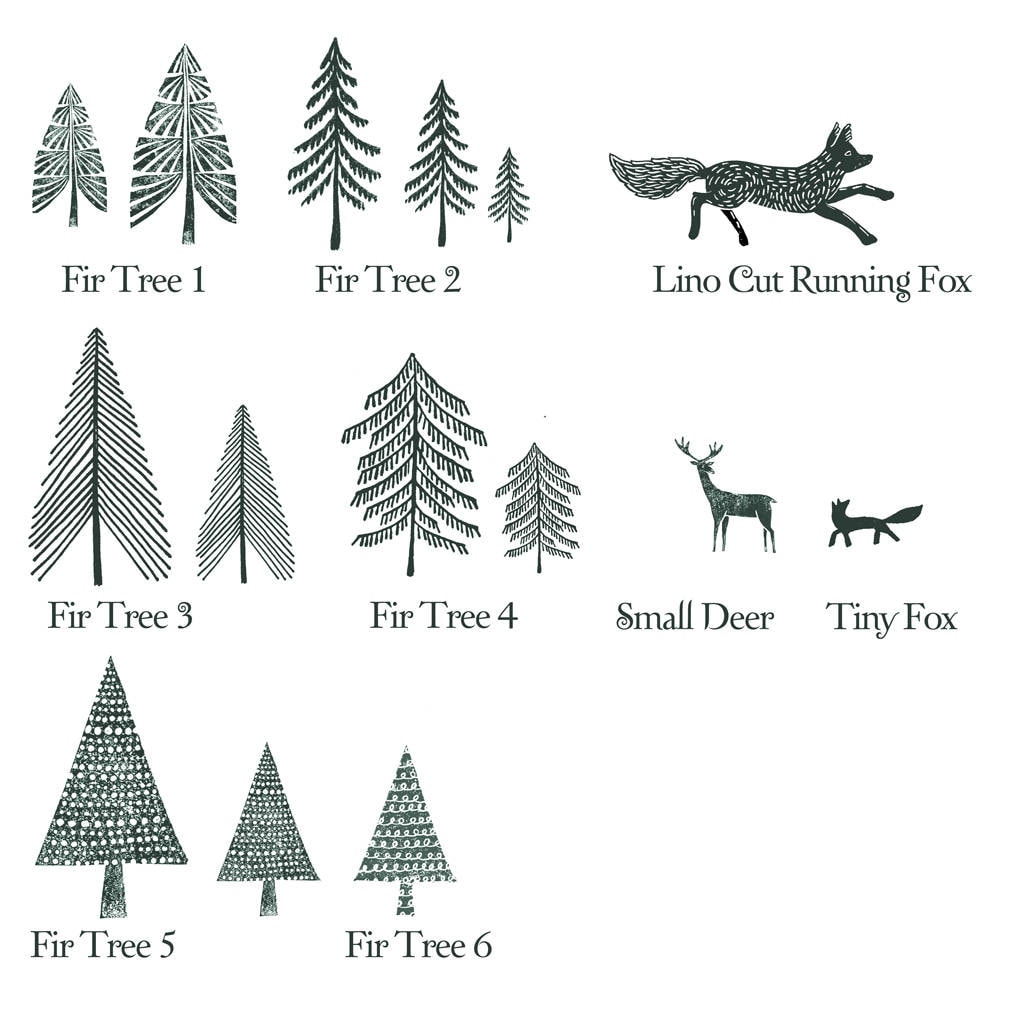 Fir Tree 1

Fir Tree 2

Lino Cut Running Fox

Fir Tree 3

Fir Tree 4

Small Deer

Tiny Fox

Fir Tree 5

Fir Tree 6