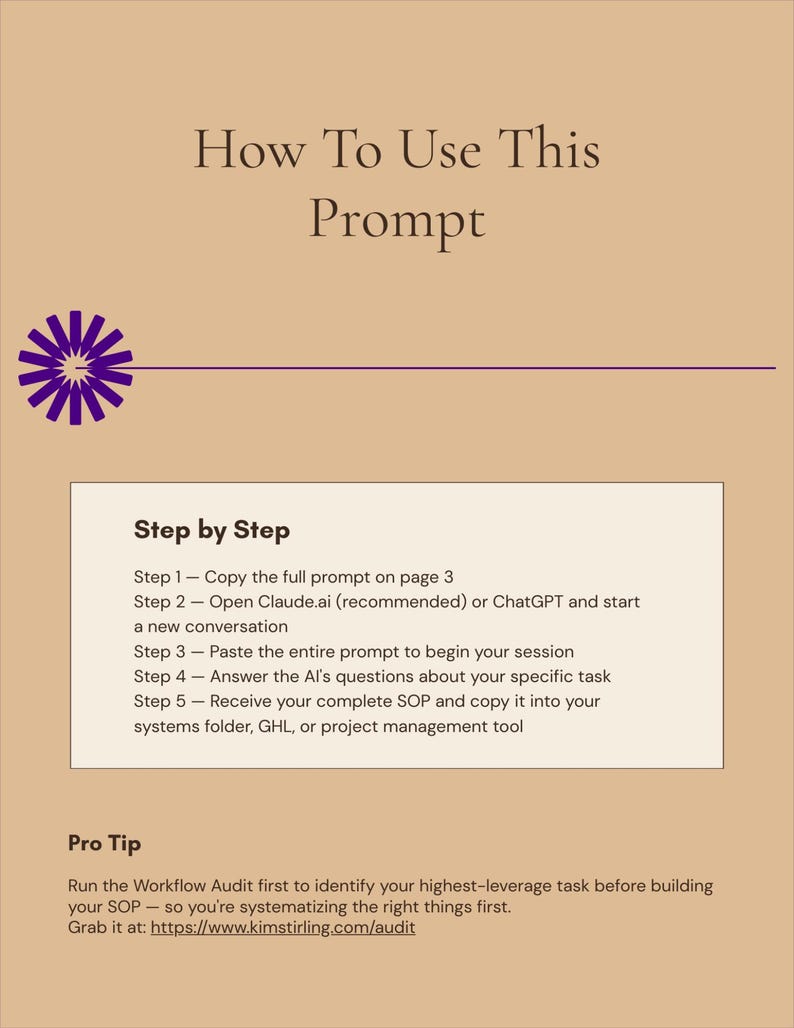 How To Use This Prompt

Step by Step

Step 1 — Copy the full prompt on page 3
Step 2 — Open Claude.ai (recommended) or ChatGPT and start a new conversation
Step 3 — Paste the entire prompt to begin your session
Step 4 — Answer the AI's questions about your specific task
Step 5 — Receive your complete SOP and copy it into your systems folder, GHL, or project management tool

Pro Tip

Run the Workflow Audit first to identify your highest-leverage task before building your SOP — so you're systematizing the right things first.
Grab it at: https://www.kimstirling.com/audit