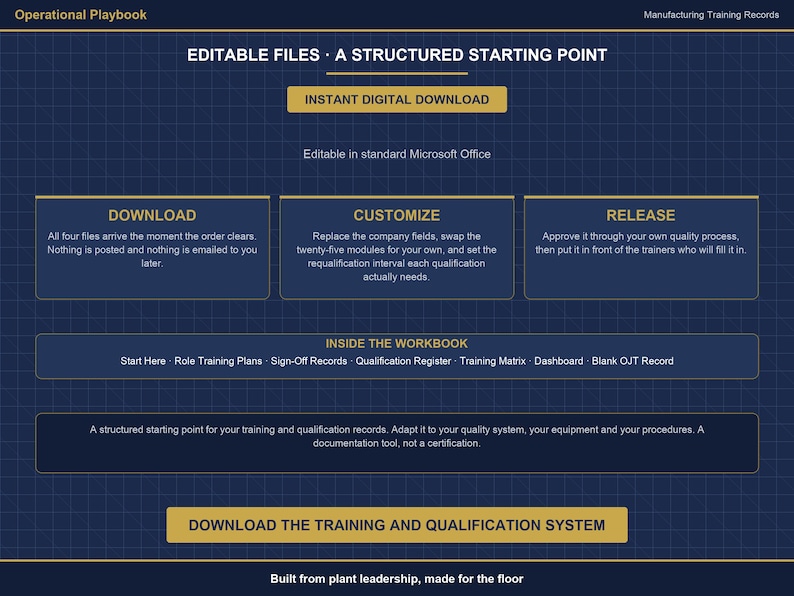 Operational Playbook

Manufacturing Training Records

EDITABLE FILES · A STRUCTURED STARTING POINT

INSTANT DIGITAL DOWNLOAD

Editable in standard Microsoft Office

DOWNLOAD

All four files arrive the moment the order clears. Nothing is posted and nothing is emailed to you later.

CUSTOMIZE

Replace the company fields, swap the twenty-five modules for your own, and set the requalification interval each qualification actually needs.

RELEASE

Approve it through your own quality process, then put it in front of the trainers who will fill it in.

INSIDE THE WORKBOOK

Start Here · Role Training Plans · Sign-Off Records · Qualification Register · Training Matrix · Dashboard · Blank OJT Record

A structured starting point for your training and qualification records. Adapt it to your quality system, your equipment and your procedures. A documentation tool, not a certification.

DOWNLOAD THE TRAINING AND QUALIFICATION SYSTEM

Built from plant leadership, made for the floor