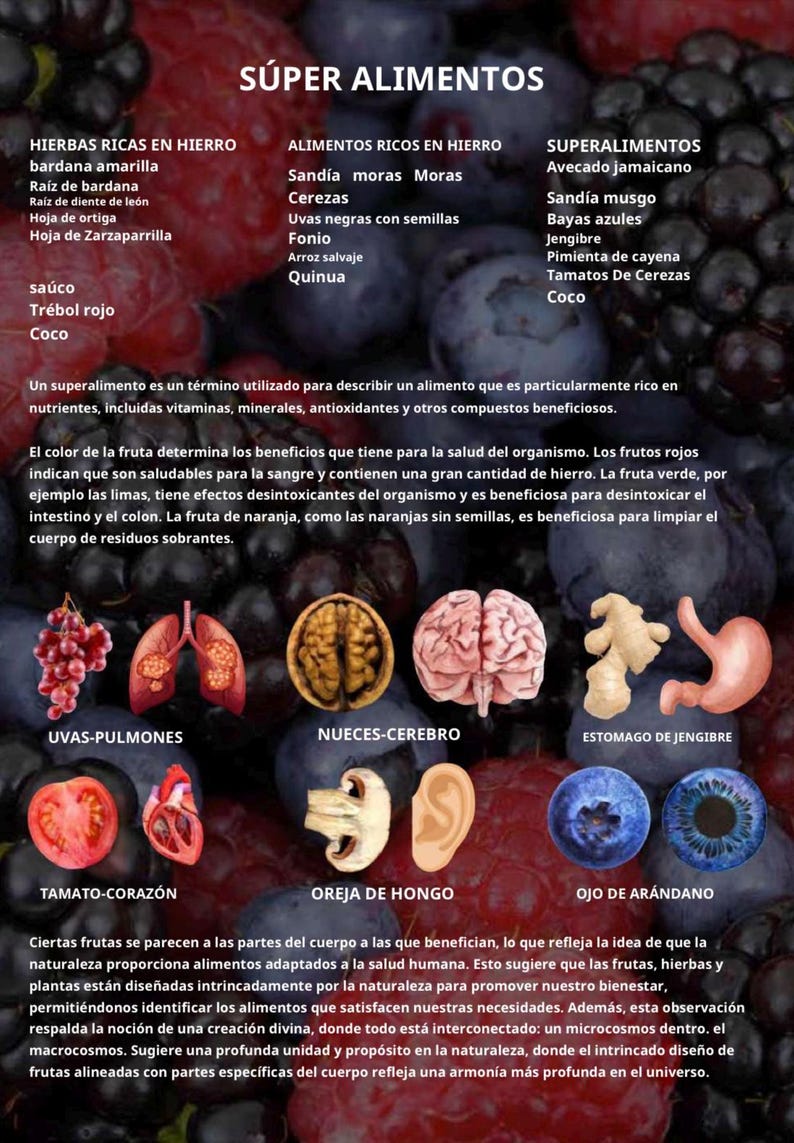 SÚPER ALIMENTOS

HIERBAS RICAS EN HIERRO
bardana amarilla
Raíz de bardana
Raíz de diente de león
Hoja de ortiga
Hoja de Zarzaparrilla

saúco
Trébol rojo
Coco

ALIMENTOS RICOS EN HIERRO
Sandía moras Moras
Cerezas
Uvas negras con semillas
Fonio
Arroz salvaje
Quinua

SUPERALIMENTOS
Avecado jamaicano
Sandía musgo
Bayas azules
Jengibre
Pimienta de cayena
Tamatos De Cerezas
Coco

Un superalimento es un término utilizado para describir un alimento que es particularmente rico en nutrientes, incluidas vitaminas, minerales, antioxidantes y otros compuestos beneficiosos.

El color de la fruta determina los beneficios que tiene para la salud del organismo. Los frutos rojos indican que son saludables para la sangre y contienen una gran cantidad de hierro. La fruta verde, por ejemplo las limas, tiene efectos desintoxicantes del organismo y es beneficiosa para desintoxicar el intestino y el colon. La fruta de naranja, como las naranjas sin semillas, es beneficiosa para limpiar el cuerpo de residuos sobrantes.

UVAS-PULMONES

NUECES-CEREBRO

ESTOMAGO DE JENGIBRE

TAMATO-CORAZÓN

OREJA DE HONGO

OJO DE ARÁNDANO

Ciertas frutas se parecen a las partes del cuerpo a las que benefician, lo que refleja la idea de que la naturaleza proporciona alimentos adaptados a la salud humana. Esto sugiere que las frutas, hierbas y plantas están diseñadas intrincadamente por la naturaleza para promover nuestro bienestar, permitiéndonos identificar los alimentos que satisfacen nuestras necesidades. Además, esta observación respalda la noción de una creación divina, donde todo está interconectado: un microcosmos dentro. el macrocosmos. Sugiere una profunda unidad y propósito en la naturaleza, donde el intrincado diseño de frutas alineadas con partes específicas del cuerpo refleja una armonía más profunda en el universo.