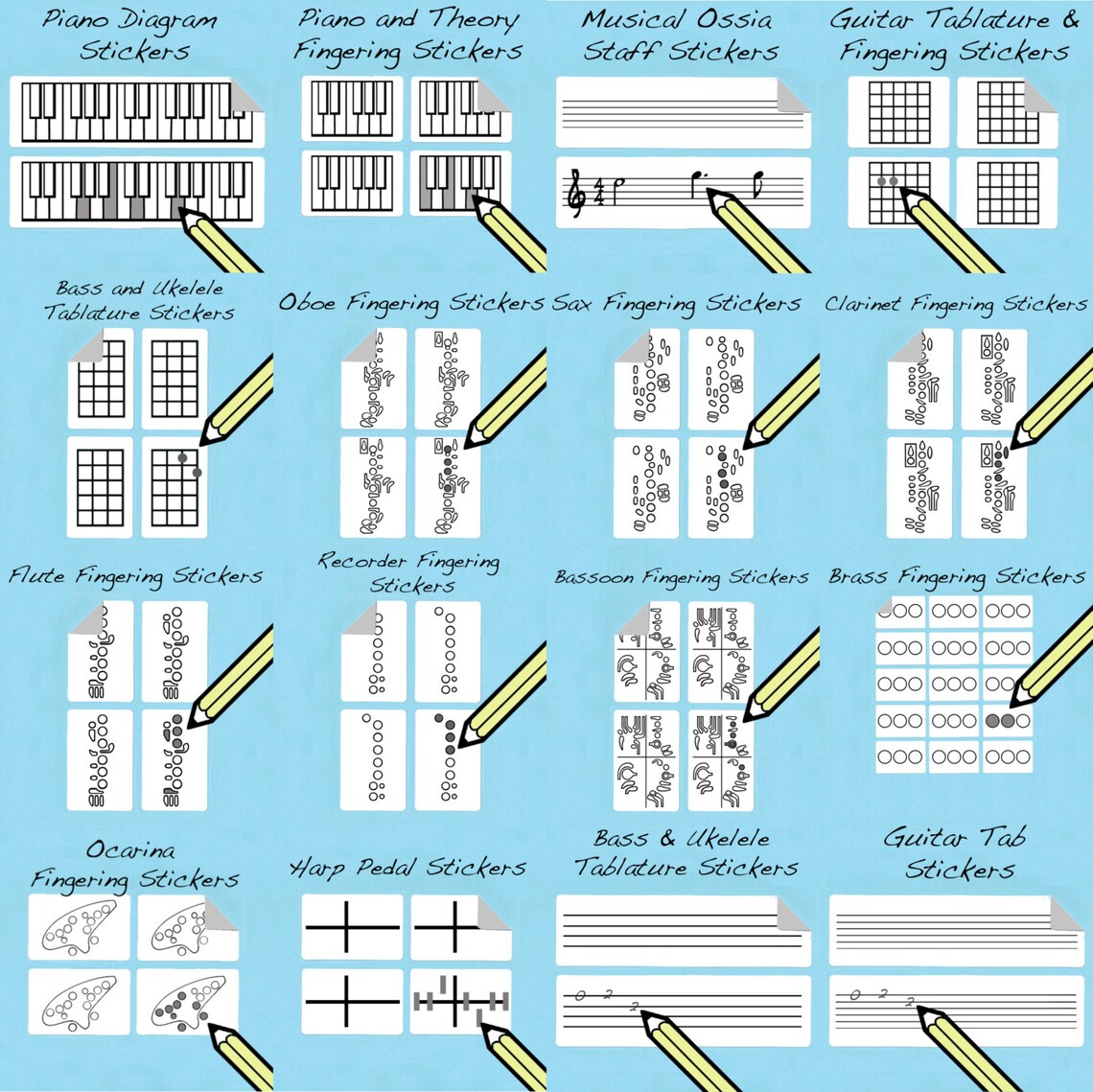 Piano Diagram Stickers

Piano and Theory Fingering Stickers

Musical Ossia Staff Stickers

$\frac{4}{4}$

Guitar Tablature & Fingering Stickers

Bass and Ukelele Tablature Stickers

Oboe Fingering Stickers

Sax Fingering Stickers

Clarinet Fingering Stickers

Flute Fingering Stickers

Recorder Fingering Stickers

Bassoon Fingering Stickers

Brass Fingering Stickers

Ocarina Fingering Stickers

Harp Pedal Stickers

Bass & Ukelele Tablature Stickers

0 2 2

Guitar Tab Stickers

0 2 2