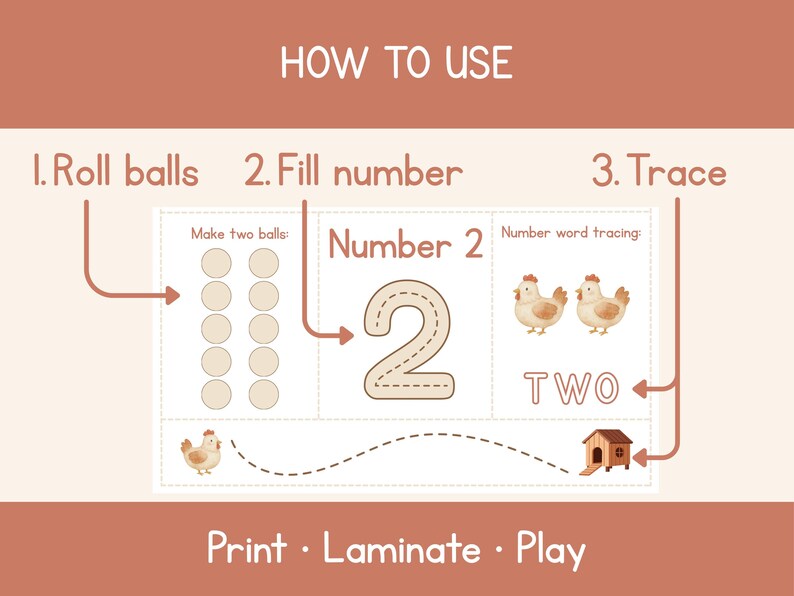 HOW TO USE

1. Roll balls

2. Fill number

3. Trace

Make two balls:

Number 2

2

Number word tracing:

TWO

Print · Laminate · Play