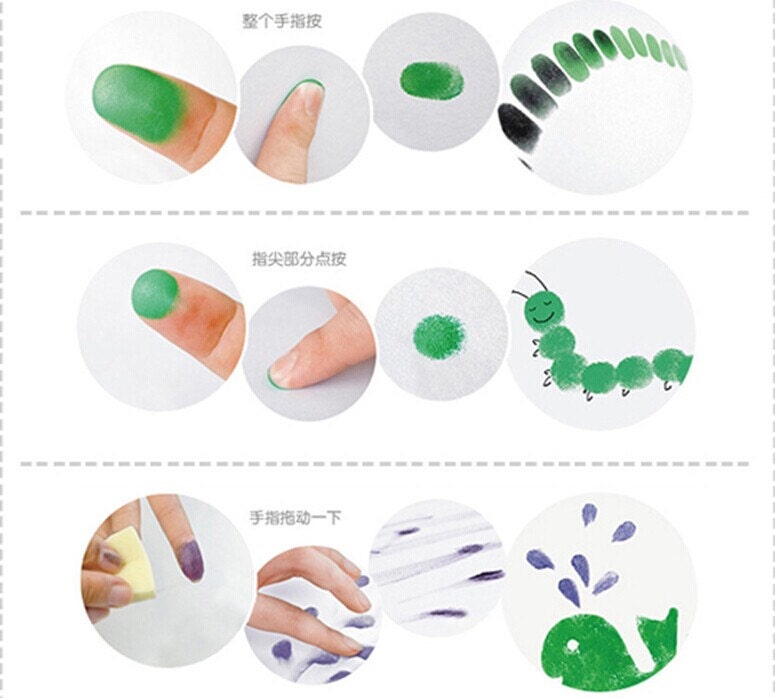 整个手指按

指尖部分点按

手指拖动一下