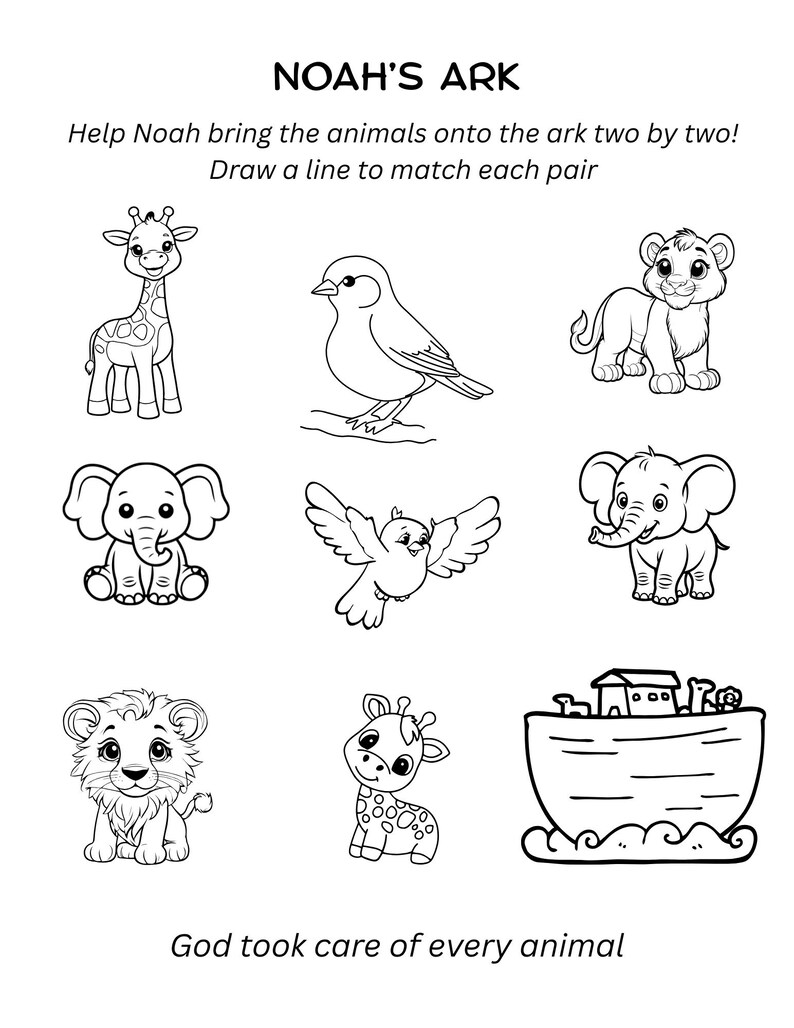 NOAH'S ARK

Help Noah bring the animals onto the ark two by two!
Draw a line to match each pair

God took care of every animal