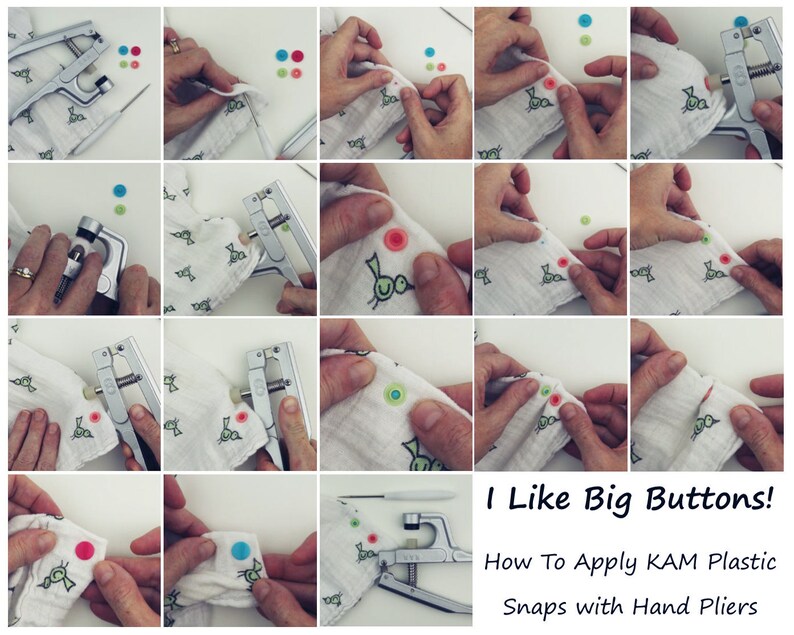 I Like Big Buttons!

How To Apply KAM Plastic Snaps with Hand Pliers