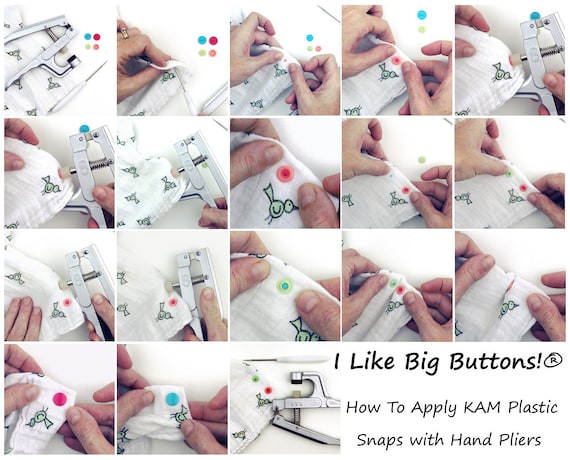 I Like Big Buttons!®

How To Apply KAM Plastic Snaps with Hand Pliers