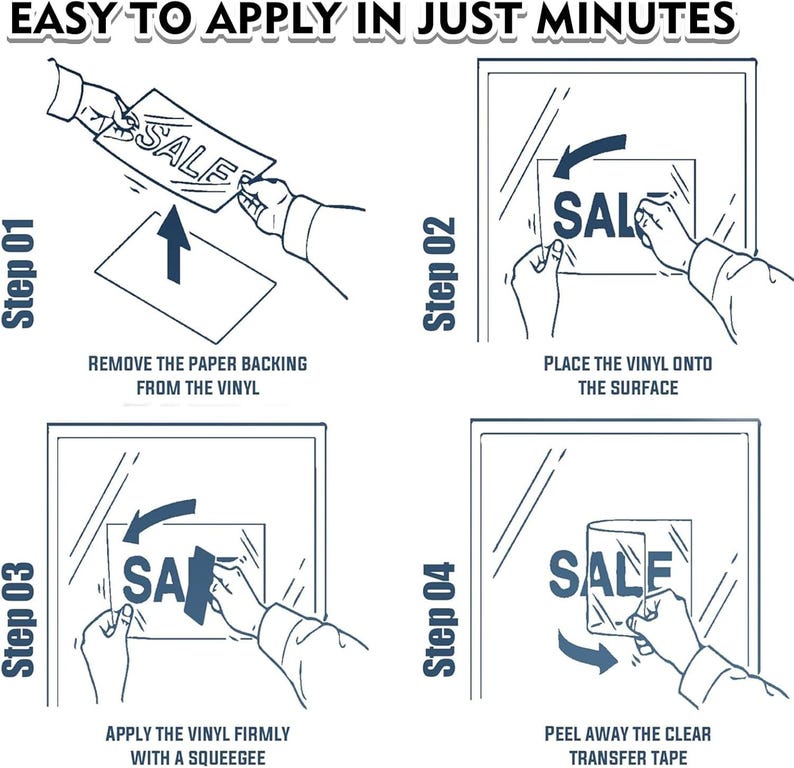 EASY TO APPLY IN JUST MINUTES

Step 01

SALE

REMOVE THE PAPER BACKING FROM THE VINYL

Step 02

SAL

PLACE THE VINYL ONTO THE SURFACE

Step 03

SA

APPLY THE VINYL FIRMLY WITH A SQUEEGEE

Step 04

SALE

PEEL AWAY THE CLEAR TRANSFER TAPE