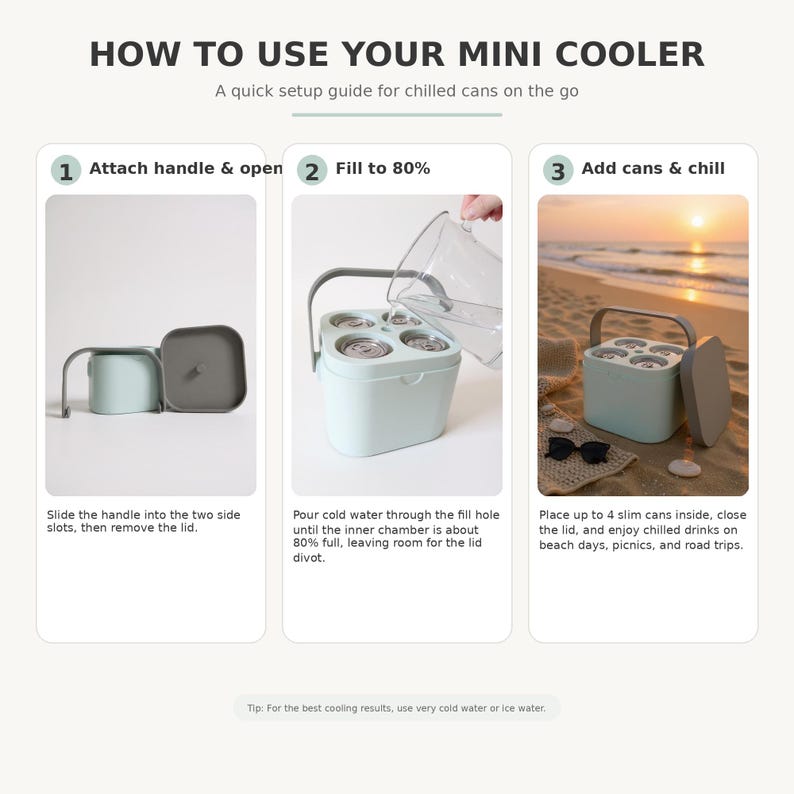 HOW TO USE YOUR MINI COOLER

A quick setup guide for chilled cans on the go

1 Attach handle & open

Slide the handle into the two side slots, then remove the lid.

2 Fill to 80%

Pour cold water through the fill hole until the inner chamber is about 80% full, leaving room for the lid divot.

3 Add cans & chill

Place up to 4 slim cans inside, close the lid, and enjoy chilled drinks on beach days, picnics, and road trips.

Tip: For the best cooling results, use very cold water or ice water.