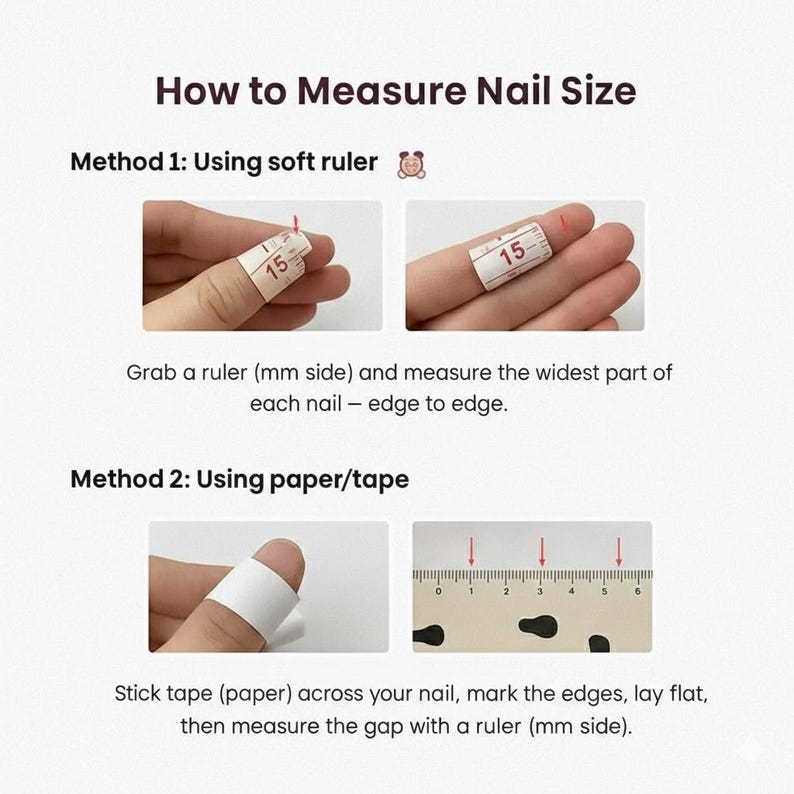 How to Measure Nail Size

Method 1: Using soft ruler

15

15

Grab a ruler (mm side) and measure the widest part of each nail – edge to edge.

Method 2: Using paper/tape

0 1 2 3 4 5 6

Stick tape (paper) across your nail, mark the edges, lay flat, then measure the gap with a ruler (mm side).