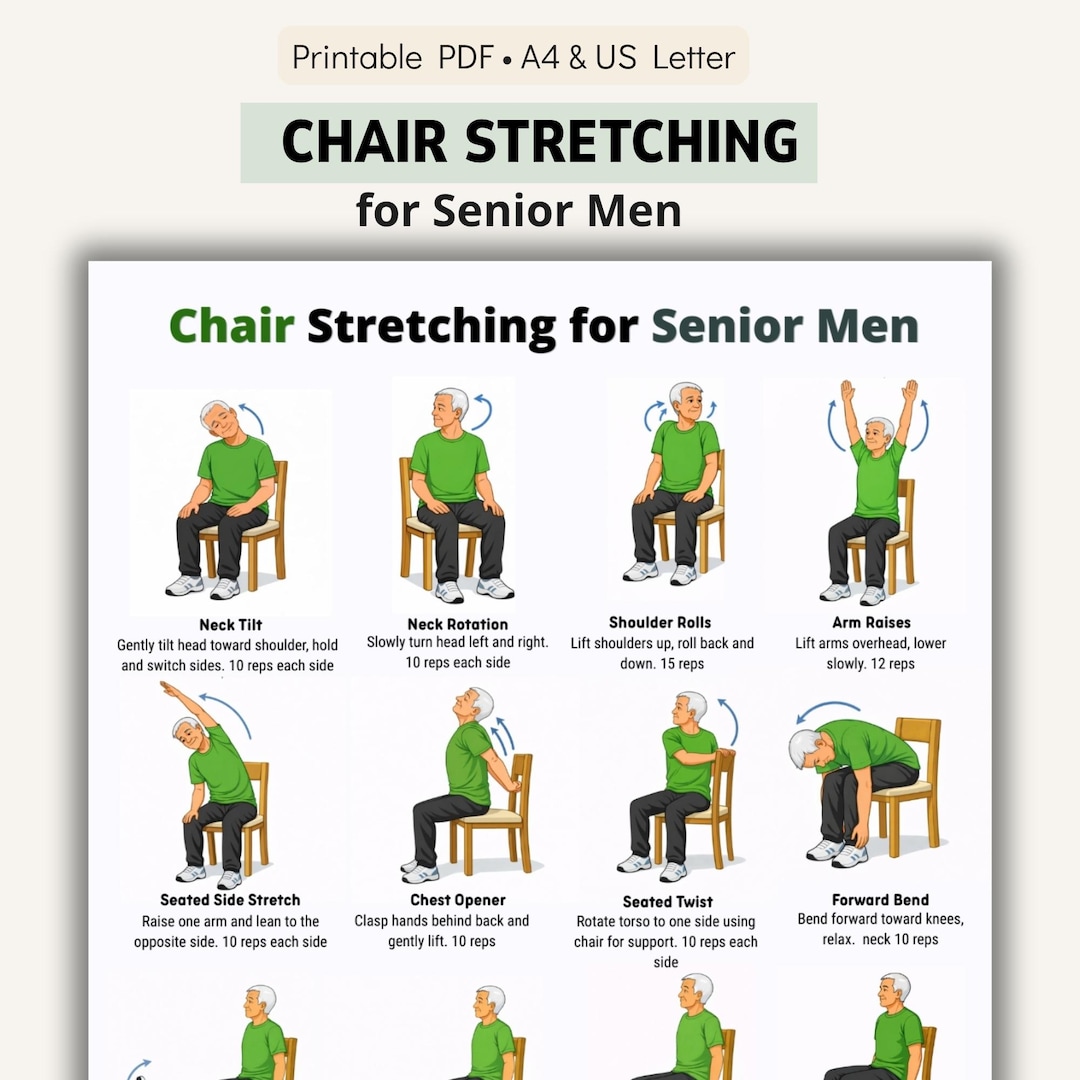 Printable PDF • A4 & US Letter

CHAIR STRETCHING
for Senior Men

Chair Stretching for Senior Men

Neck Tilt
Gently tilt head toward shoulder, hold and switch sides. 10 reps each side

Neck Rotation
Slowly turn head left and right. 10 reps each side

Shoulder Rolls
Lift shoulders up, roll back and down. 15 reps

Arm Raises
Lift arms overhead, lower slowly. 12 reps

Seated Side Stretch
Raise one arm and lean to the opposite side. 10 reps each side

Chest Opener
Clasp hands behind back and gently lift. 10 reps

Seated Twist
Rotate torso to one side using chair for support. 10 reps each side

Forward Bend
Bend forward toward knees, relax. neck 10 reps