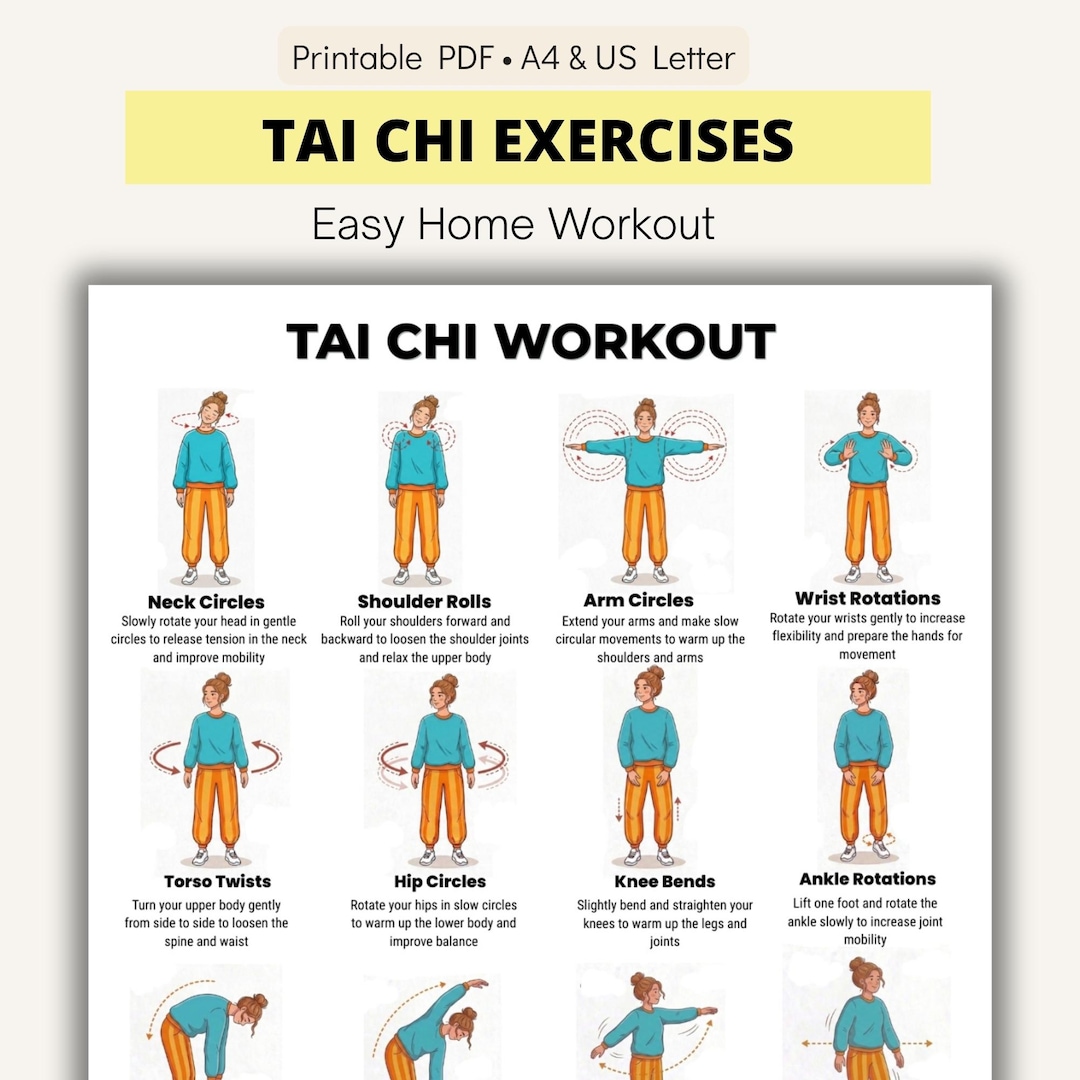 Printable PDF • A4 & US Letter

TAI CHI EXERCISES

Easy Home Workout

TAI CHI WORKOUT

Neck Circles
Slowly rotate your head in gentle circles to release tension in the neck and improve mobility

Shoulder Rolls
Roll your shoulders forward and backward to loosen the shoulder joints and relax the upper body

Arm Circles
Extend your arms and make slow circular movements to warm up the shoulders and arms

Wrist Rotations
Rotate your wrists gently to increase flexibility and prepare the hands for movement

Torso Twists
Turn your upper body gently from side to side to loosen the spine and waist

Hip Circles
Rotate your hips in slow circles to warm up the lower body and improve balance

Knee Bends
Slightly bend and straighten your knees to warm up the legs and joints

Ankle Rotations
Lift one foot and rotate the ankle slowly to increase joint mobility