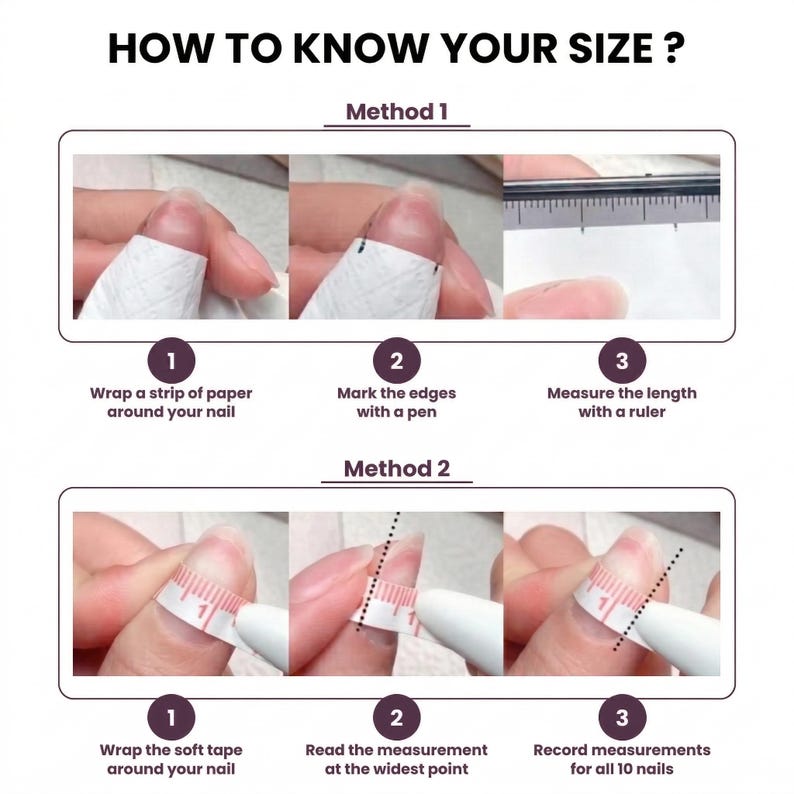 HOW TO KNOW YOUR SIZE ?

Method 1

1
Wrap a strip of paper around your nail

2
Mark the edges with a pen

3
Measure the length with a ruler

Method 2

1
Wrap the soft tape around your nail

2
Read the measurement at the widest point

3
Record measurements for all 10 nails