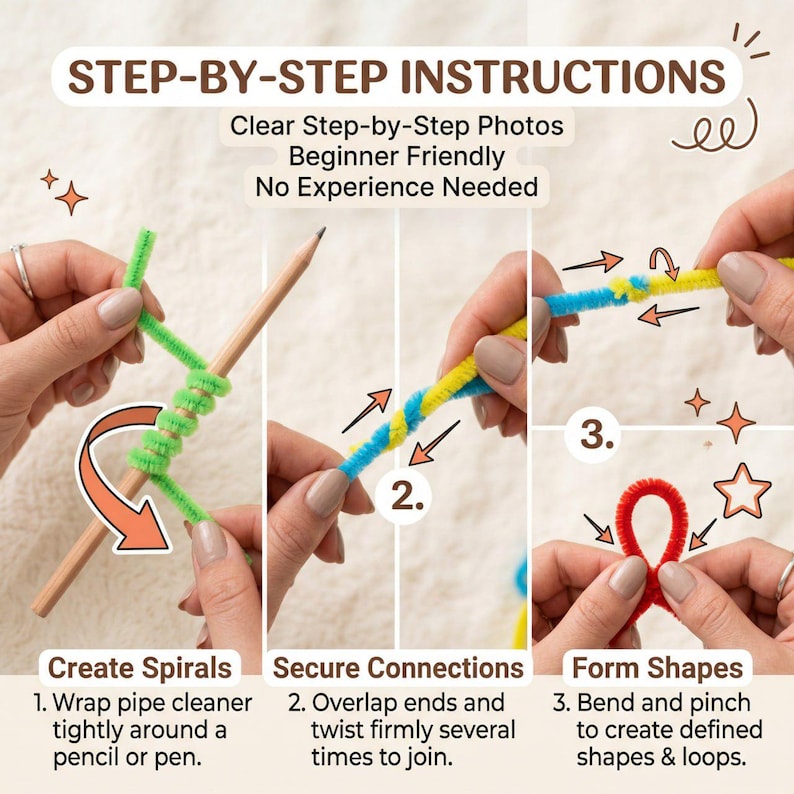 STEP-BY-STEP INSTRUCTIONS

Clear Step-by-Step Photos
Beginner Friendly
No Experience Needed

2.

3.

Create Spirals

1. Wrap pipe cleaner tightly around a pencil or pen.

Secure Connections

2. Overlap ends and twist firmly several times to join.

Form Shapes

3. Bend and pinch to create defined shapes & loops.