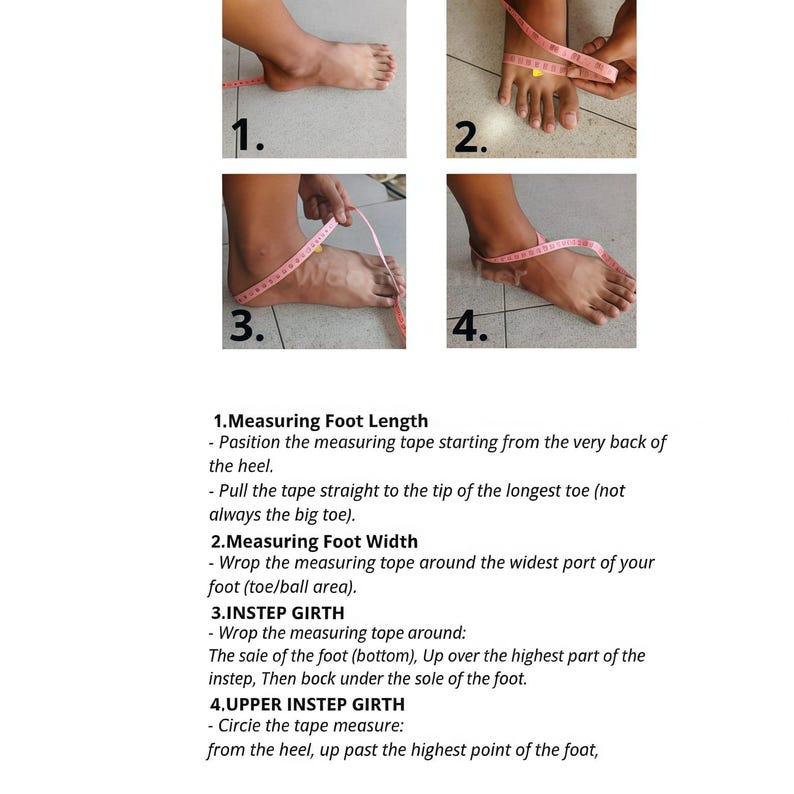 1.

2.

3.

4.

1.Measuring Foot Length
- Pasition the measuring tape starting from the very back of the heel.
- Pull the tape straight to the tip of the longest toe (not always the big toe).

2.Measuring Foot Width
- Wrop the measuring tope around the widest port of your foot (toe/ball area).

3.INSTEP GIRTH
- Wrop the measuring tope around:
The saie of the foot (bottom), Up over the highest part of the instep, Then bock under the sole of the foot.

4.UPPER INSTEP GIRTH
- Circie the tape measure:
from the heel, up past the highest point of the foot,