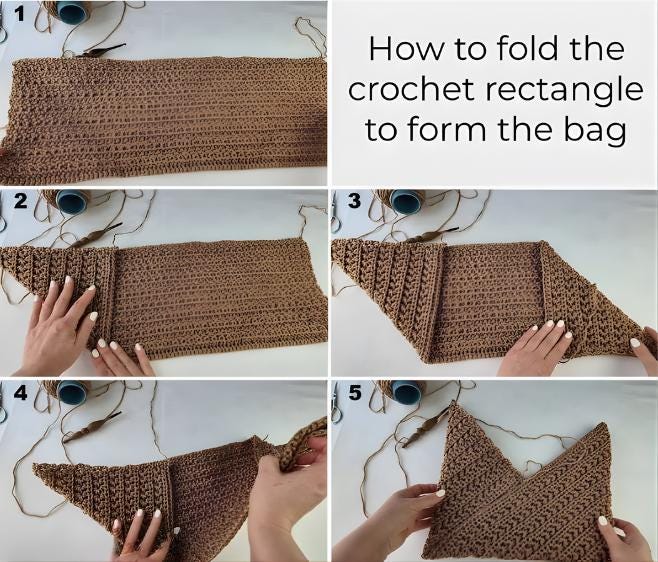 1

How to fold the crochet rectangle to form the bag

2

3

4

5