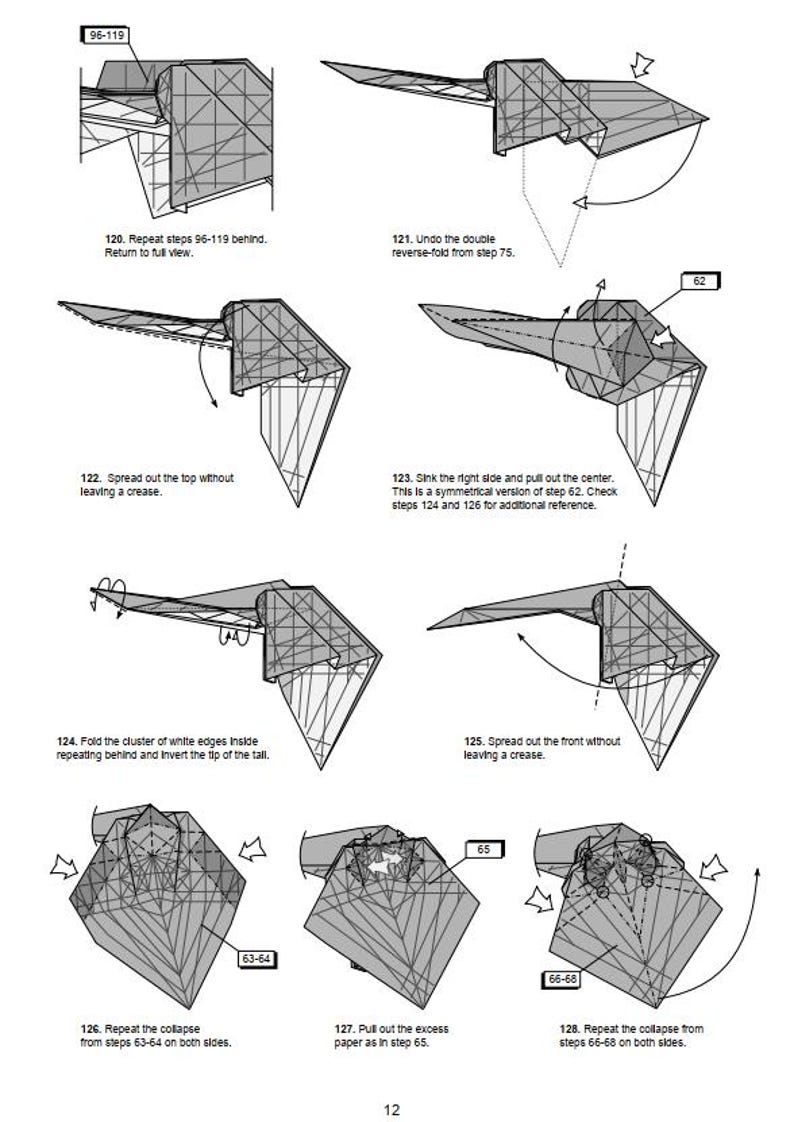 96-119

120. Repeat steps 96-119 behind. Return to full view.

121. Undo the double reverse-fold from step 75.

62

122. Spread out the top without leaving a crease.

123. Sink the right side and pull out the center. This is a symmetrical version of step 62. Check steps 124 and 126 for additional reference.

124. Fold the cluster of white edges inside repeating behind and invert the tip of the tail.

125. Spread out the front without leaving a crease.

63-64

65

66-68

126. Repeat the collapse from steps 63-64 on both sides.

127. Pull out the excess paper as in step 65.

128. Repeat the collapse from steps 66-68 on both sides.

12