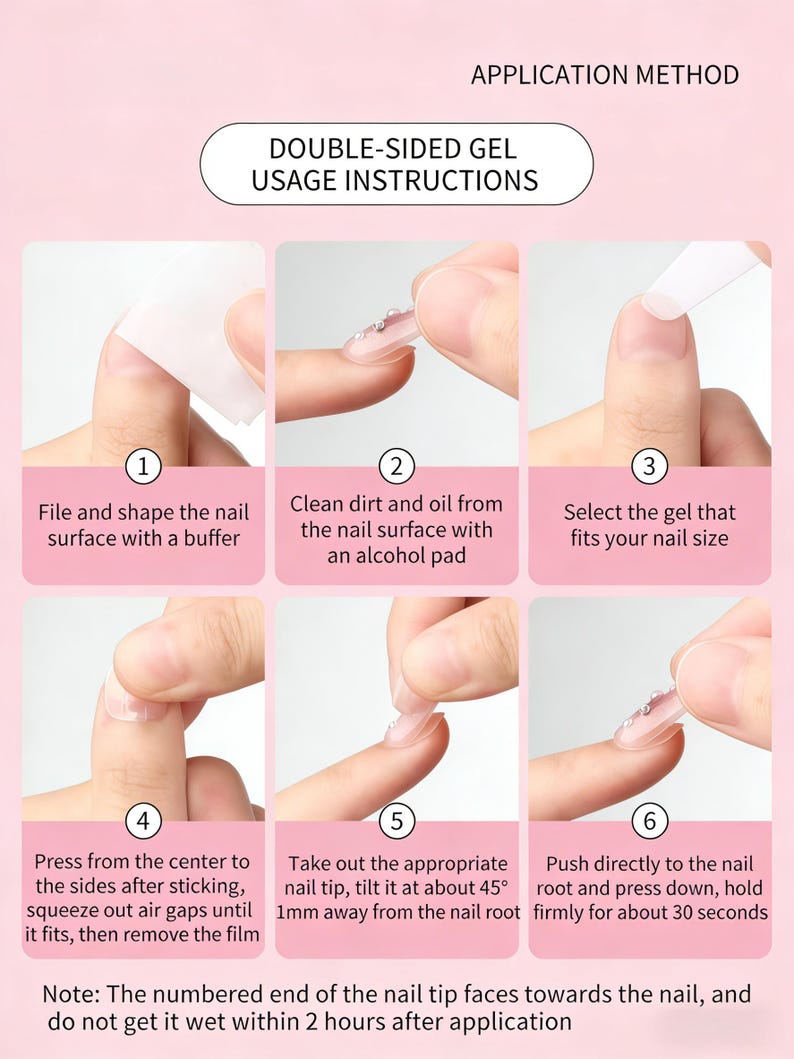 APPLICATION METHOD

DOUBLE-SIDED GEL USAGE INSTRUCTIONS

1
File and shape the nail surface with a buffer

2
Clean dirt and oil from the nail surface with an alcohol pad

3
Select the gel that fits your nail size

4
Press from the center to the sides after sticking, squeeze out air gaps until it fits, then remove the film

5
Take out the appropriate nail tip, tilt it at about 45° 1mm away from the nail root

6
Push directly to the nail root and press down, hold firmly for about 30 seconds

Note: The numbered end of the nail tip faces towards the nail, and do not get it wet within 2 hours after application