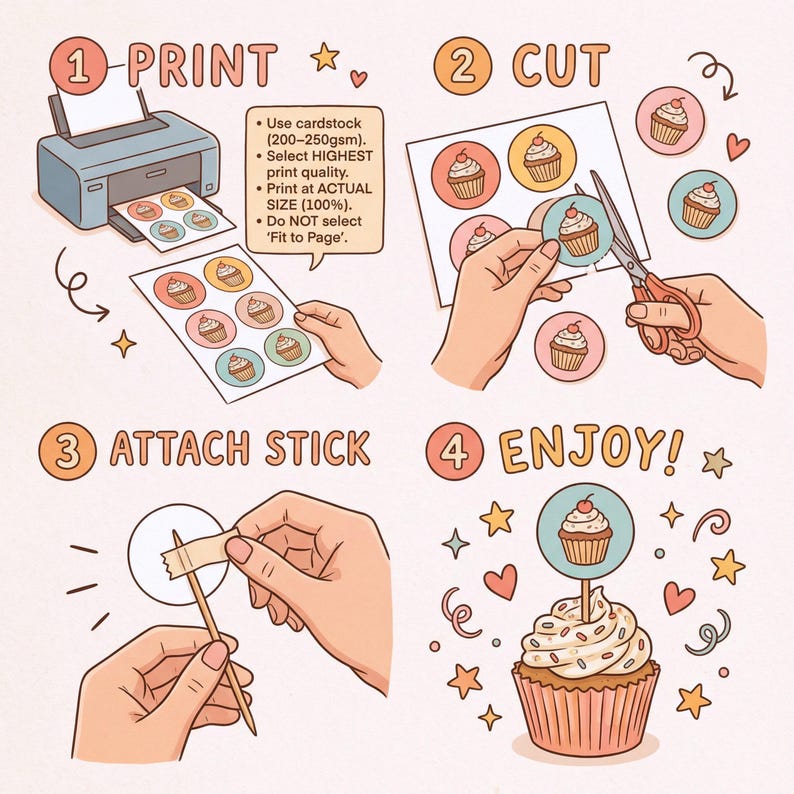 1 PRINT

• Use cardstock (200–250gsm).
• Select HIGHEST print quality.
• Print at ACTUAL SIZE (100%).
• Do NOT select 'Fit to Page'.

2 CUT

3 ATTACH STICK

4 ENJOY!