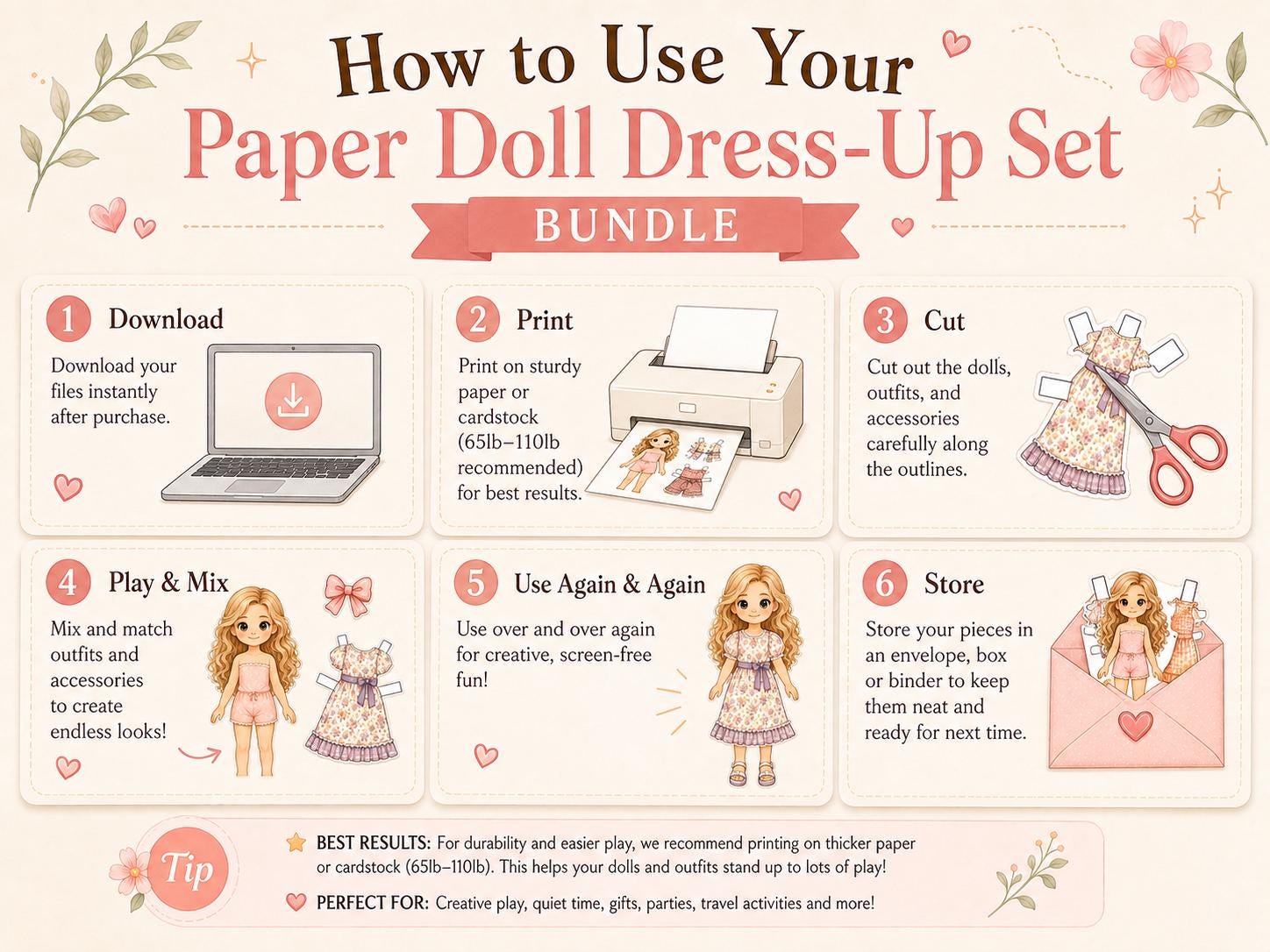 How to Use Your
Paper Doll Dress-Up Set
BUNDLE

1 Download
Download your files instantly after purchase.

2 Print
Print on sturdy paper or cardstock (65lb–110lb recommended) for best results.

3 Cut
Cut out the dolls, outfits, and accessories carefully along the outlines.

4 Play & Mix
Mix and match outfits and accessories to create endless looks!

5 Use Again & Again
Use over and over again for creative, screen-free fun!

6 Store
Store your pieces in an envelope, box or binder to keep them neat and ready for next time.

Tip
BEST RESULTS: For durability and easier play, we recommend printing on thicker paper or cardstock (65lb–110lb). This helps your dolls and outfits stand up to lots of play!
PERFECT FOR: Creative play, quiet time, gifts, parties, travel activities and more!