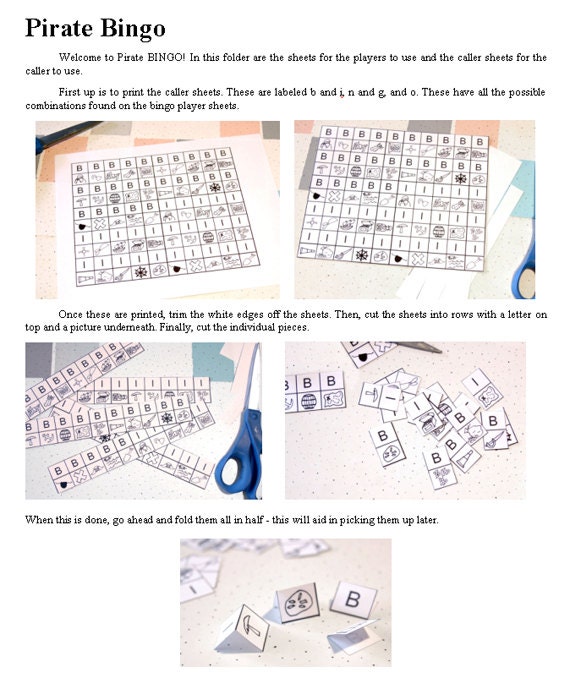 Pirate Bingo

Welcome to Pirate BINGO! In this folder are the sheets for the players to use and the caller sheets for the caller to use.

First up is to print the caller sheets. These are labeled b and i, n and g, and o. These have all the possible combinations found on the bingo player sheets.

Once these are printed, trim the white edges off the sheets. Then, cut the sheets into rows with a letter on top and a picture underneath. Finally, cut the individual pieces.

When this is done, go ahead and fold them all in half - this will aid in picking them up later.