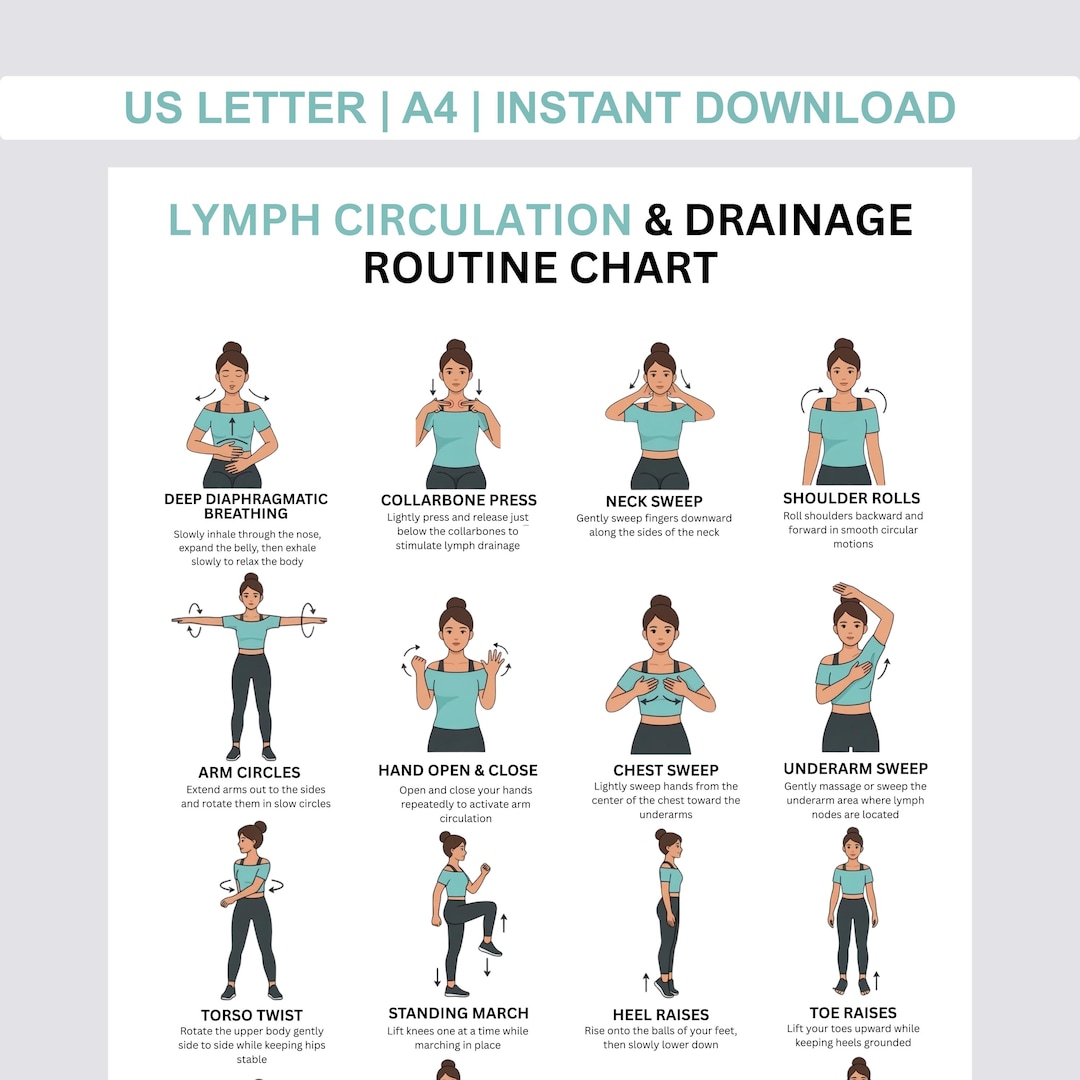 US LETTER | A4 | INSTANT DOWNLOAD

LYMPH CIRCULATION & DRAINAGE ROUTINE CHART

DEEP DIAPHRAGMATIC BREATHING
Slowly inhale through the nose, expand the belly, then exhale slowly to relax the body

COLLARBONE PRESS
Lightly press and release just below the collarbones to stimulate lymph drainage

NECK SWEEP
Gently sweep fingers downward along the sides of the neck

SHOULDER ROLLS
Roll shoulders backward and forward in smooth circular motions

ARM CIRCLES
Extend arms out to the sides and rotate them in slow circles

HAND OPEN & CLOSE
Open and close your hands repeatedly to activate arm circulation

CHEST SWEEP
Lightly sweep hands from the center of the chest toward the underarms

UNDERARM SWEEP
Gently massage or sweep the underarm area where lymph nodes are located

TORSO TWIST
Rotate the upper body gently side to side while keeping hips stable

STANDING MARCH
Lift knees one at a time while marching in place

HEEL RAISES
Rise onto the balls of your feet, then slowly lower down

TOE RAISES
Lift your toes upward while keeping heels grounded