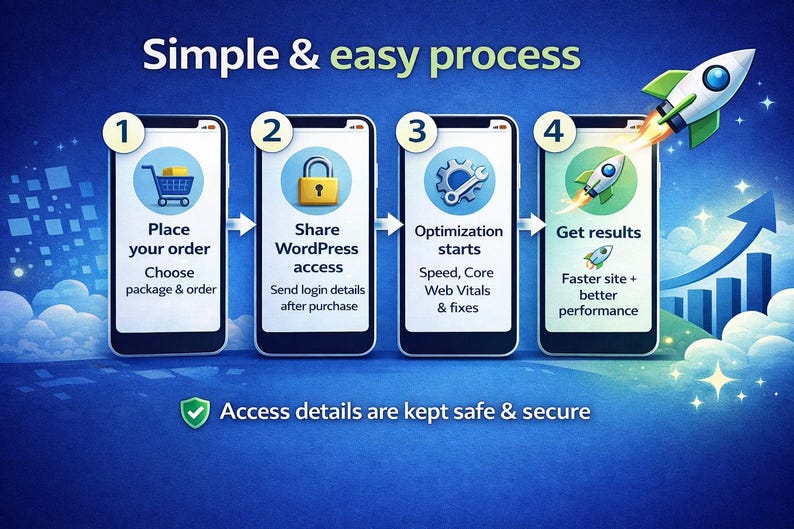 Simple & easy process

1
Place your order
Choose package & order

2
Share WordPress access
Send login details after purchase

3
Optimization starts
Speed, Core Web Vitals & fixes

4
Get results
Faster site + better performance

Access details are kept safe & secure