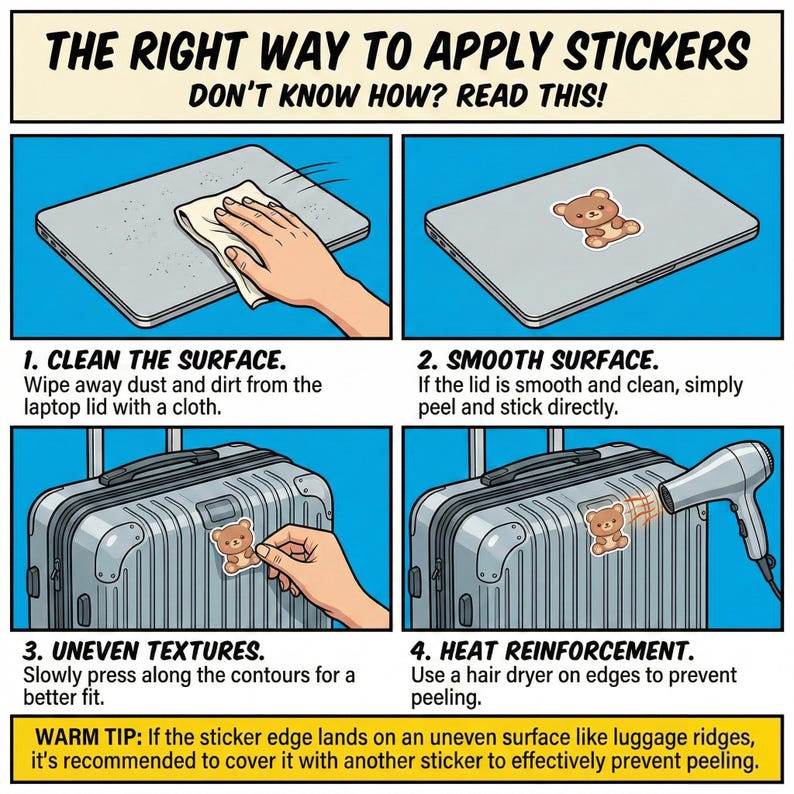 THE RIGHT WAY TO APPLY STICKERS
DON'T KNOW HOW? READ THIS!

1. CLEAN THE SURFACE.
Wipe away dust and dirt from the laptop lid with a cloth.

2. SMOOTH SURFACE.
If the lid is smooth and clean, simply peel and stick directly.

3. UNEVEN TEXTURES.
Slowly press along the contours for a better fit.

4. HEAT REINFORCEMENT.
Use a hair dryer on edges to prevent peeling.

WARM TIP: If the sticker edge lands on an uneven surface like luggage ridges, it's recommended to cover it with another sticker to effectively prevent peeling.