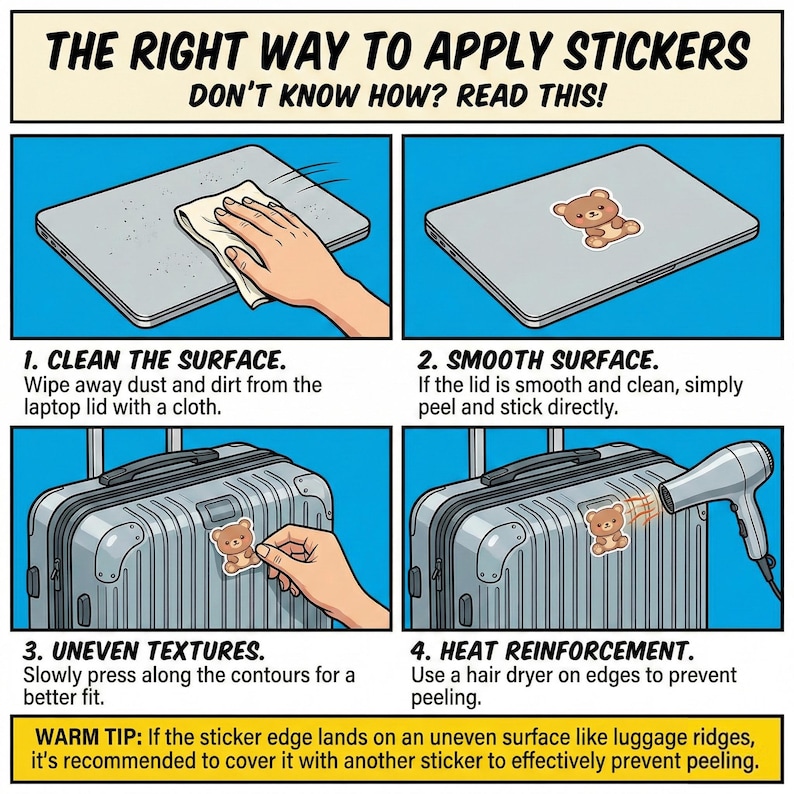 THE RIGHT WAY TO APPLY STICKERS
DON'T KNOW HOW? READ THIS!

1. CLEAN THE SURFACE.
Wipe away dust and dirt from the laptop lid with a cloth.

2. SMOOTH SURFACE.
If the lid is smooth and clean, simply peel and stick directly.

3. UNEVEN TEXTURES.
Slowly press along the contours for a better fit.

4. HEAT REINFORCEMENT.
Use a hair dryer on edges to prevent peeling.

WARM TIP: If the sticker edge lands on an uneven surface like luggage ridges, it's recommended to cover it with another sticker to effectively prevent peeling.