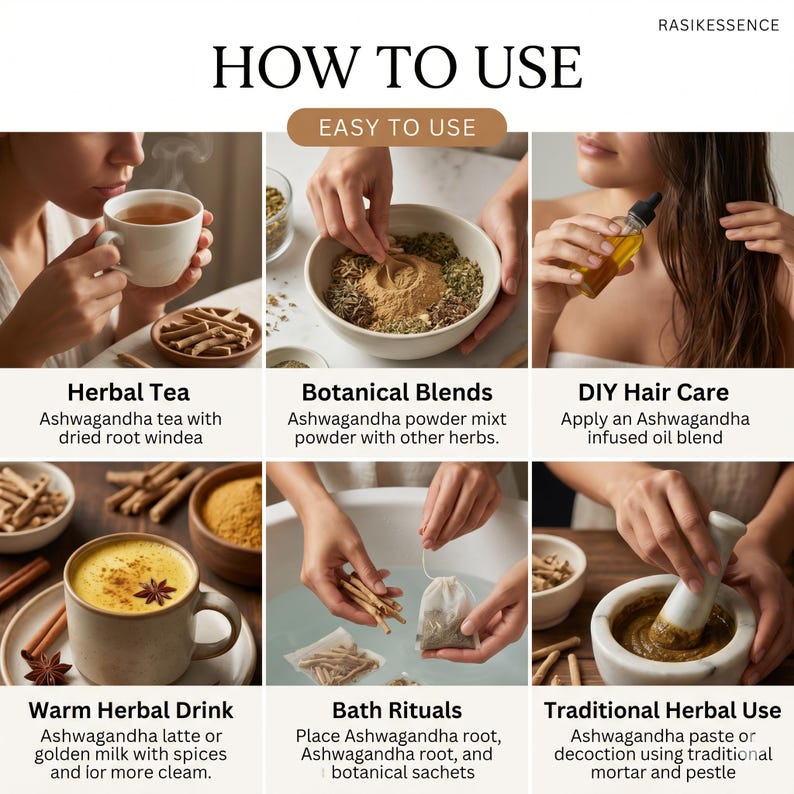 RASIKESSENCE

HOW TO USE

EASY TO USE

Herbal Tea
Ashwagandha tea with dried root windea

Botanical Blends
Ashwagandha powder mixt powder with other herbs.

DIY Hair Care
Apply an Ashwagandha infused oil blend

Warm Herbal Drink
Ashwagandha latte or golden milk with spices and ior more cleam.

Bath Rituals
Place Ashwagandha root, Ashwagandha root, and botanical sachets

Traditional Herbal Use
Ashwagandha paste or decoction using traditional mortar and pestle