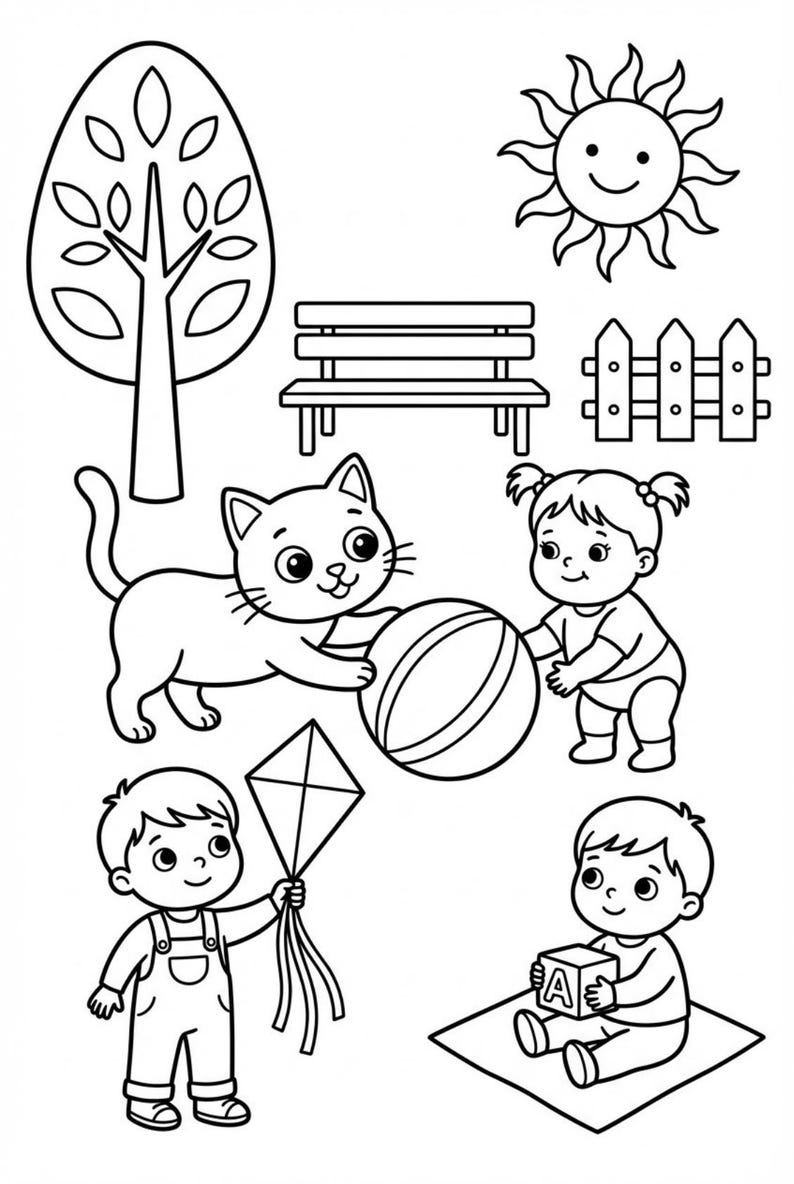 A