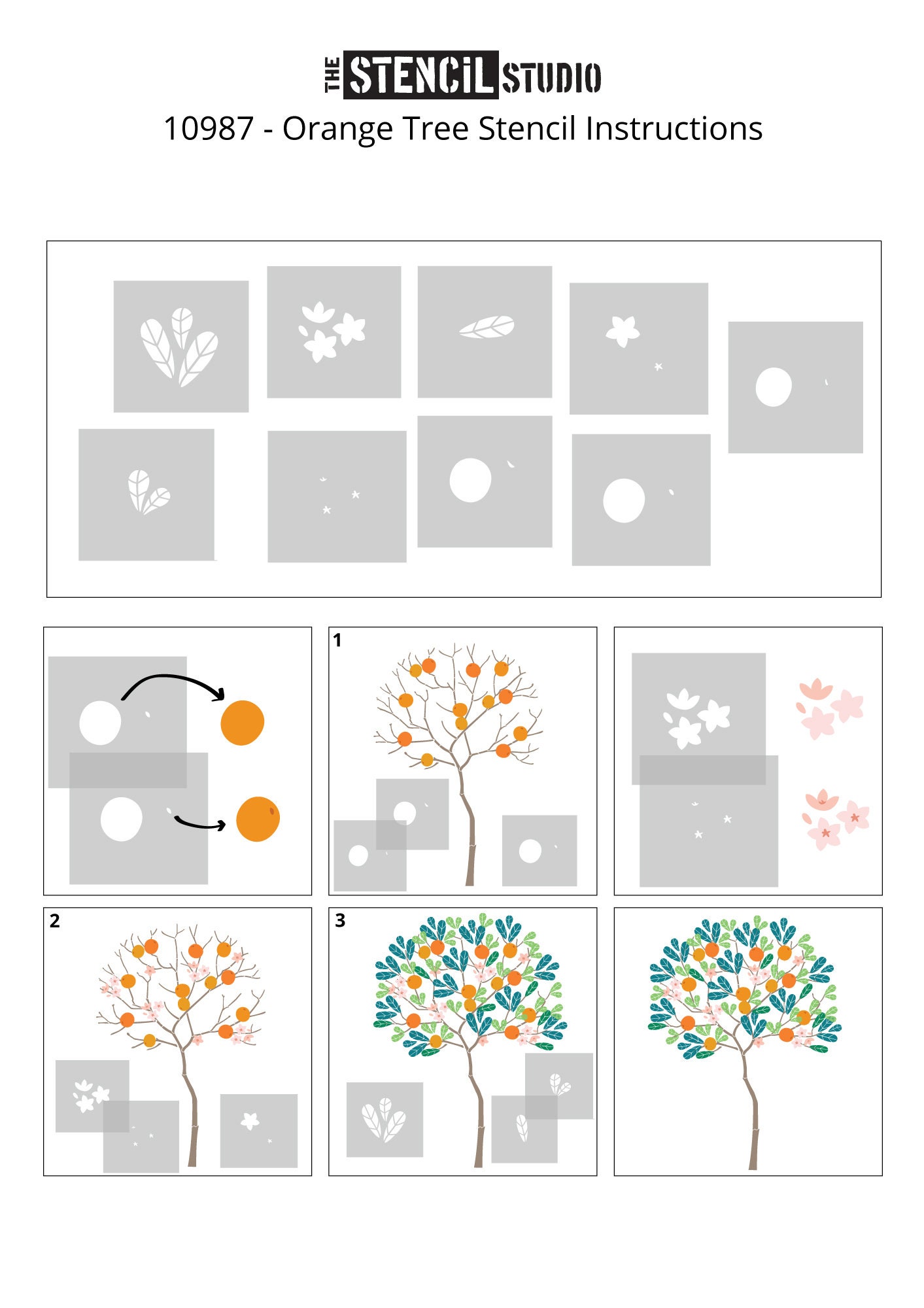 THE STENCIL STUDIO

10987 - Orange Tree Stencil Instructions

1

2

3