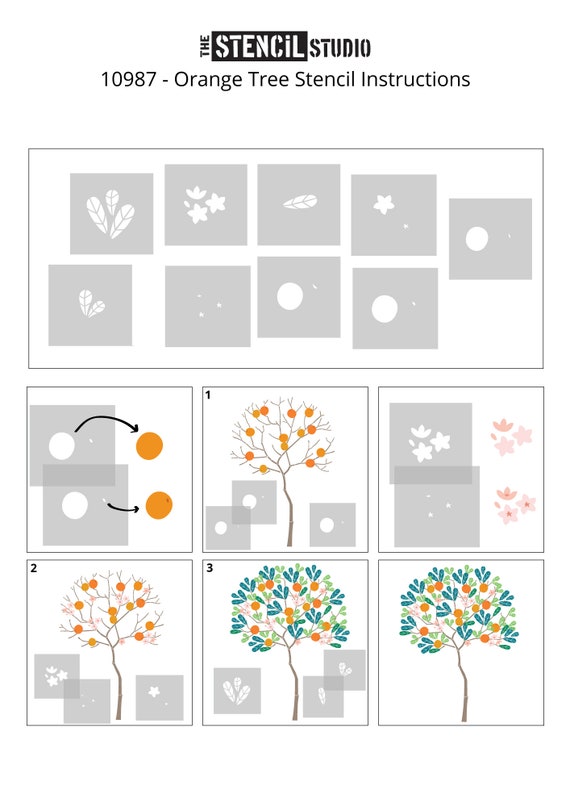 THE STENCIL STUDIO
10987 - Orange Tree Stencil Instructions

1

2

3