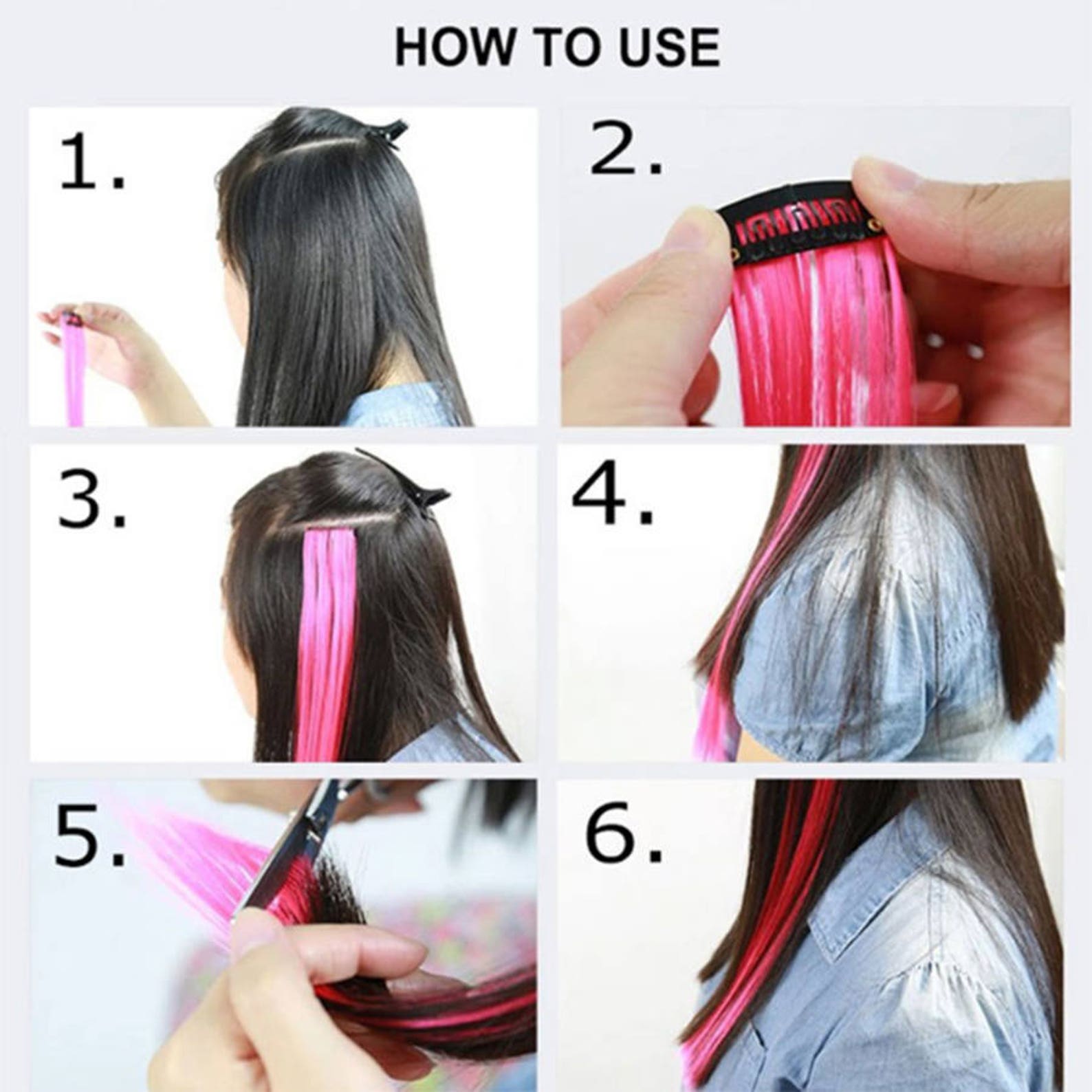 HOW TO USE

1.

2.

3.

4.

5.

6.