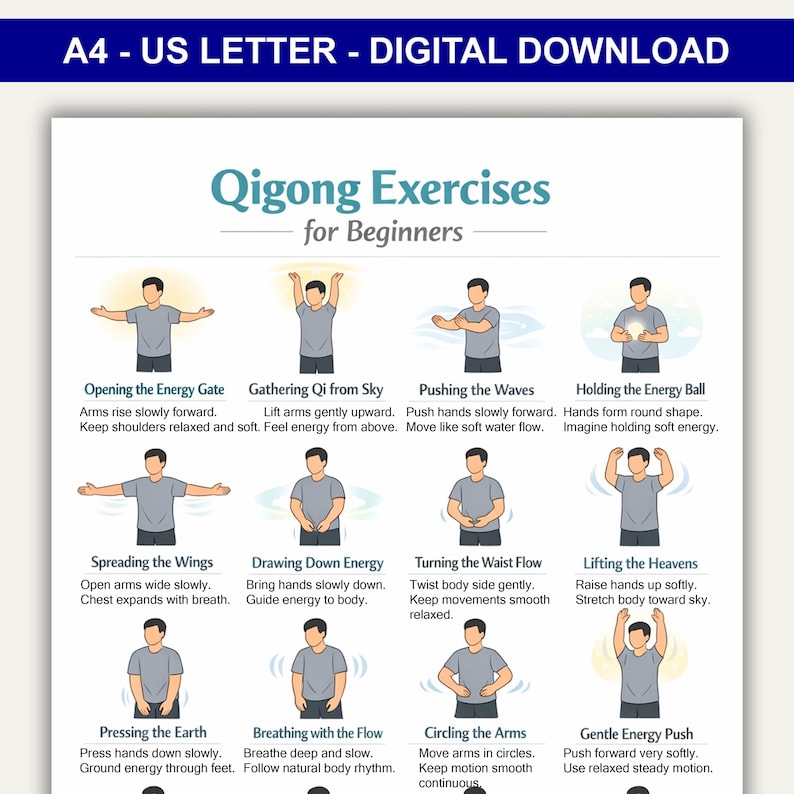 A4 - US LETTER - DIGITAL DOWNLOAD

Qigong Exercises
for Beginners

Opening the Energy Gate
Arms rise slowly forward. Keep shoulders relaxed and soft.

Gathering Qi from Sky
Lift arms gently upward. Feel energy from above.

Pushing the Waves
Push hands slowly forward. Move like soft water flow.

Holding the Energy Ball
Hands form round shape. Imagine holding soft energy.

Spreading the Wings
Open arms wide slowly. Chest expands with breath.

Drawing Down Energy
Bring hands slowly down. Guide energy to body.

Turning the Waist Flow
Twist body side gently. Keep movements smooth relaxed.

Lifting the Heavens
Raise hands up softly. Stretch body toward sky.

Pressing the Earth
Press hands down slowly. Ground energy through feet.

Breathing with the Flow
Breathe deep and slow. Follow natural body rhythm.

Circling the Arms
Move arms in circles. Keep motion smooth continuous.

Gentle Energy Push
Push forward very softly. Use relaxed steady motion.