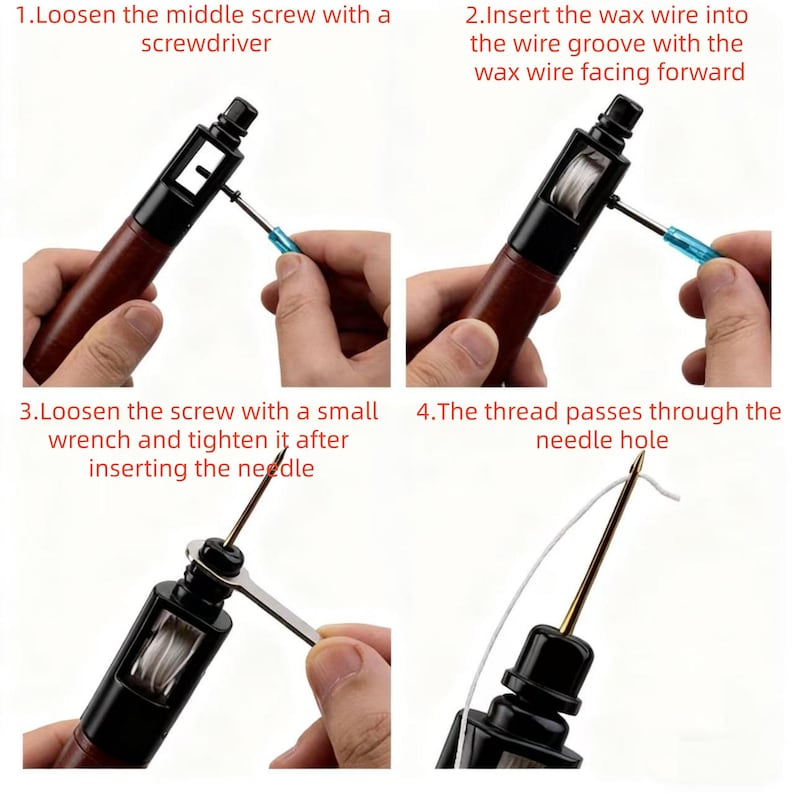 1.Loosen the middle screw with a screwdriver

2.Insert the wax wire into the wire groove with the wax wire facing forward

3.Loosen the screw with a small wrench and tighten it after inserting the needle

4.The thread passes through the needle hole