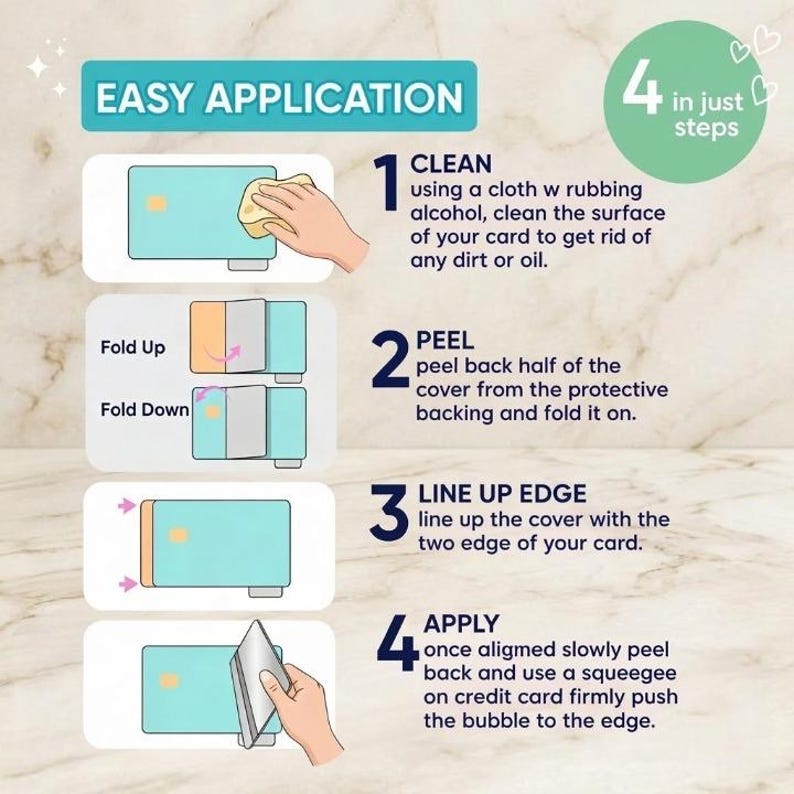 EASY APPLICATION

4 in just steps

1 CLEAN
using a cloth w rubbing alcohol, clean the surface of your card to get rid of any dirt or oil.

Fold Up

Fold Down

2 PEEL
peel back half of the cover from the protective backing and fold it on.

3 LINE UP EDGE
line up the cover with the two edge of your card.

4 APPLY
once aligmed slowly peel back and use a squeegee on credit card firmly push the bubble to the edge.