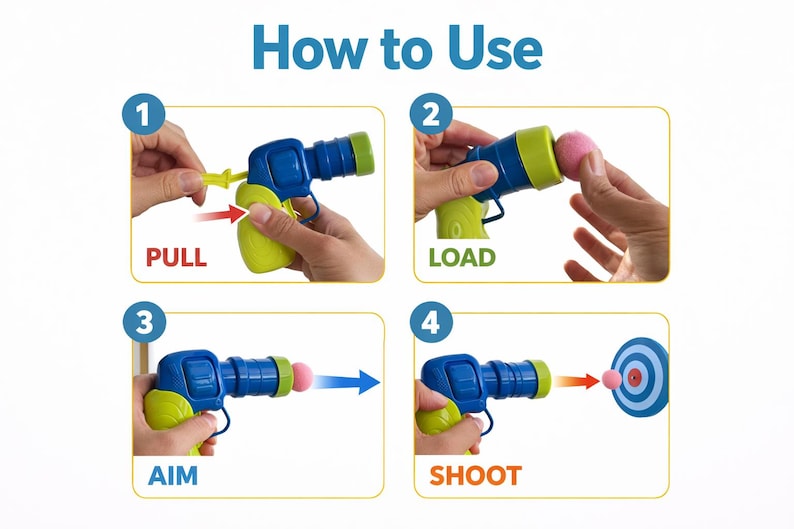 How to Use

1

PULL

2

LOAD

3

AIM

4

SHOOT