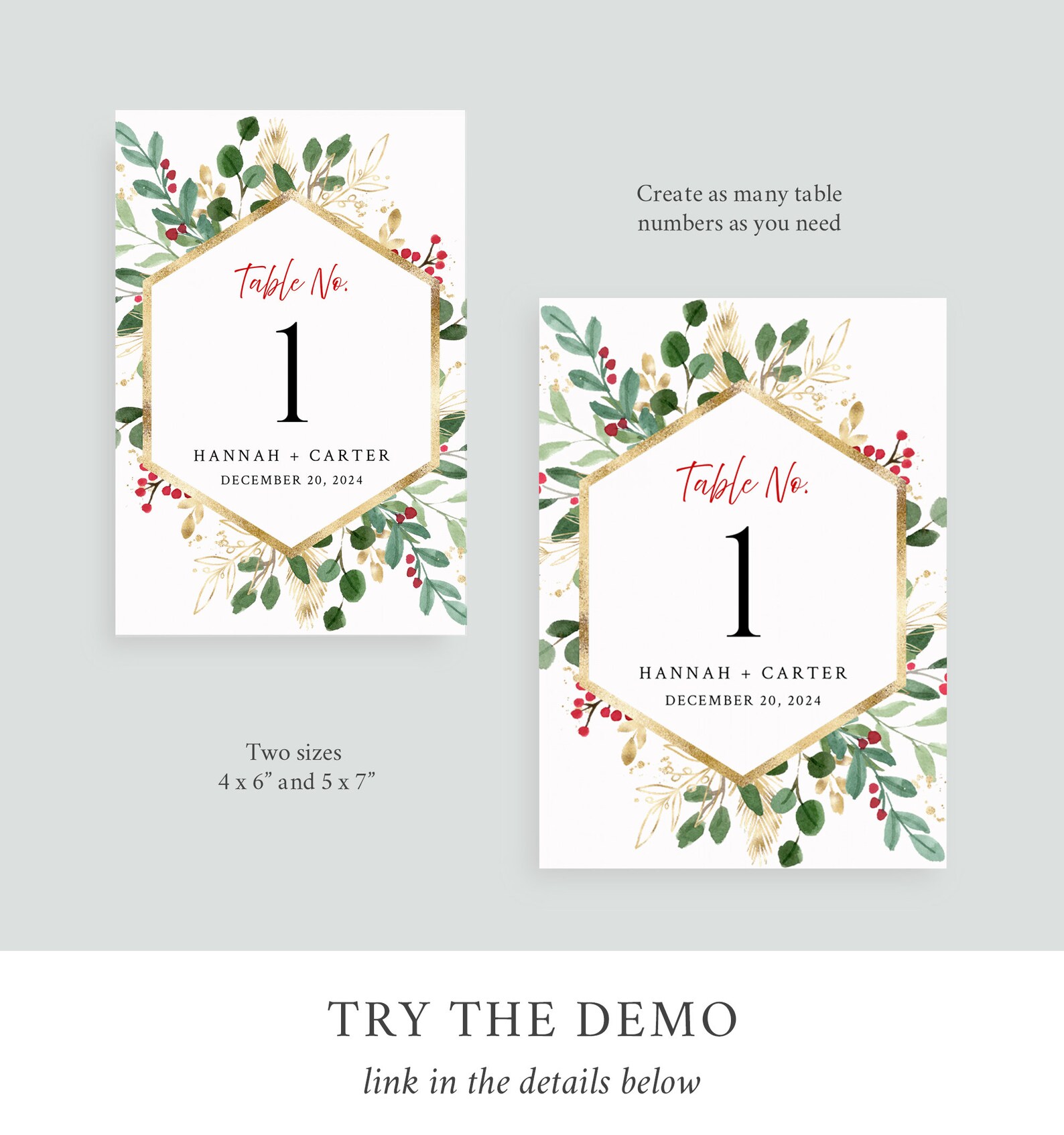 Table No.

1

HANNAH + CARTER
DECEMBER 20, 2024

Create as many table numbers as you need

Table No.

1

HANNAH + CARTER
DECEMBER 20, 2024

Two sizes
4 x 6” and 5 x 7”

TRY THE DEMO

link in the details below