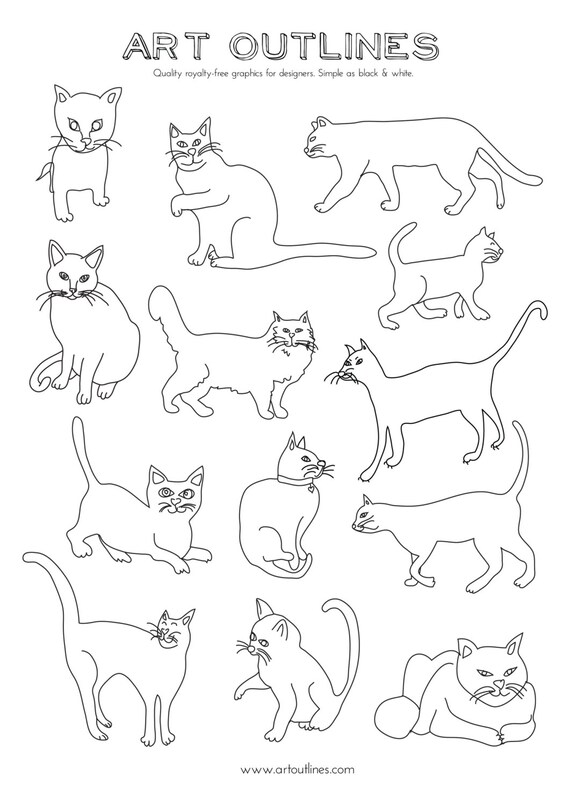 ART OUTLINES

Quality royalty-free graphics for designers. Simple as black & white.

www.artoutlines.com