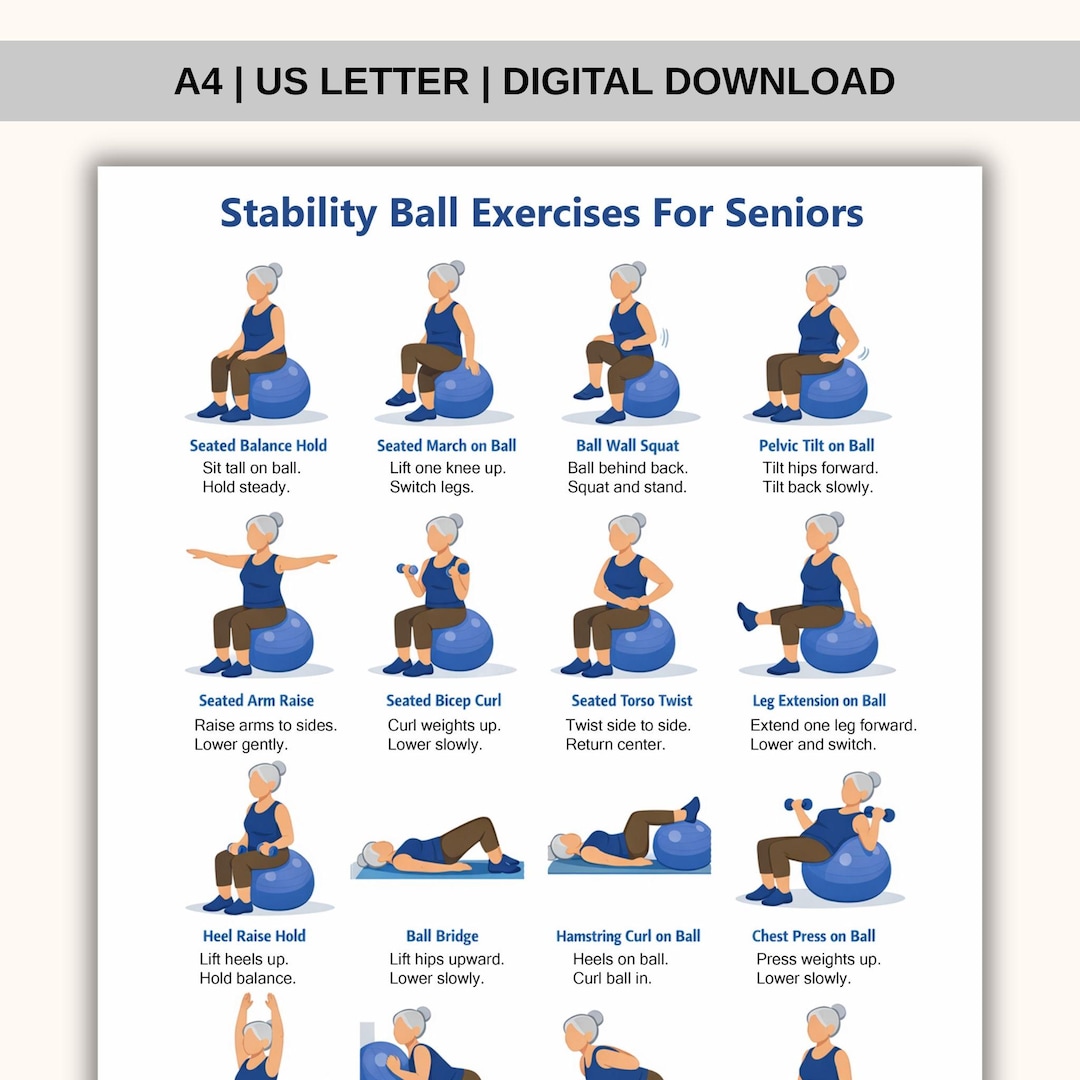 A4 | US LETTER | DIGITAL DOWNLOAD

Stability Ball Exercises For Seniors

Seated Balance Hold
Sit tall on ball.
Hold steady.

Seated March on Ball
Lift one knee up.
Switch legs.

Ball Wall Squat
Ball behind back.
Squat and stand.

Pelvic Tilt on Ball
Tilt hips forward.
Tilt back slowly.

Seated Arm Raise
Raise arms to sides.
Lower gently.

Seated Bicep Curl
Curl weights up.
Lower slowly.

Seated Torso Twist
Twist side to side.
Return center.

Leg Extension on Ball
Extend one leg forward.
Lower and switch.

Heel Raise Hold
Lift heels up.
Hold balance.

Ball Bridge
Lift hips upward.
Lower slowly.

Hamstring Curl on Ball
Heels on ball.
Curl ball in.

Chest Press on Ball
Press weights up.
Lower slowly.