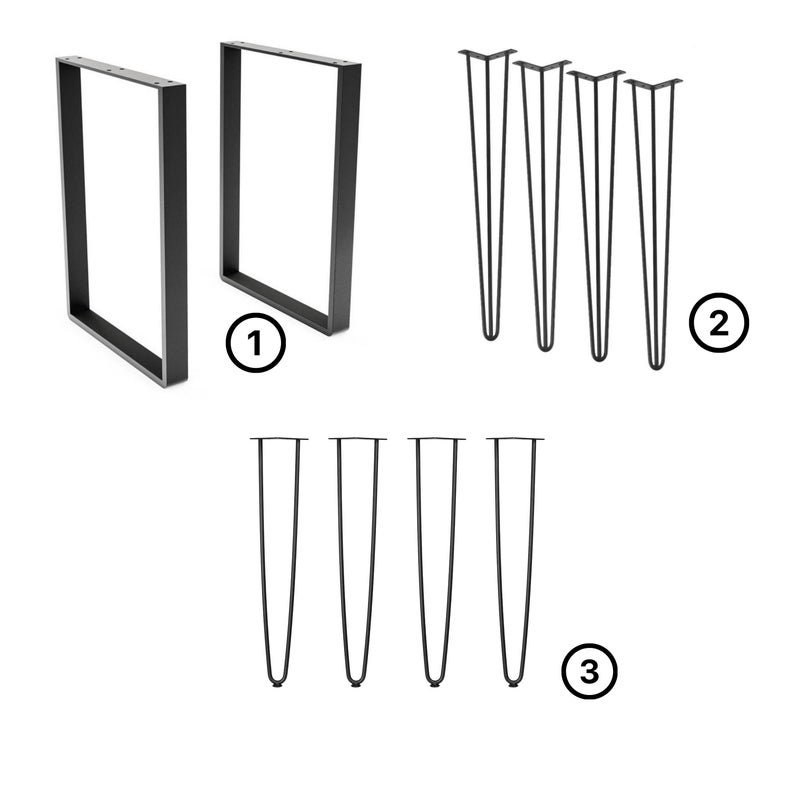 1

2

3