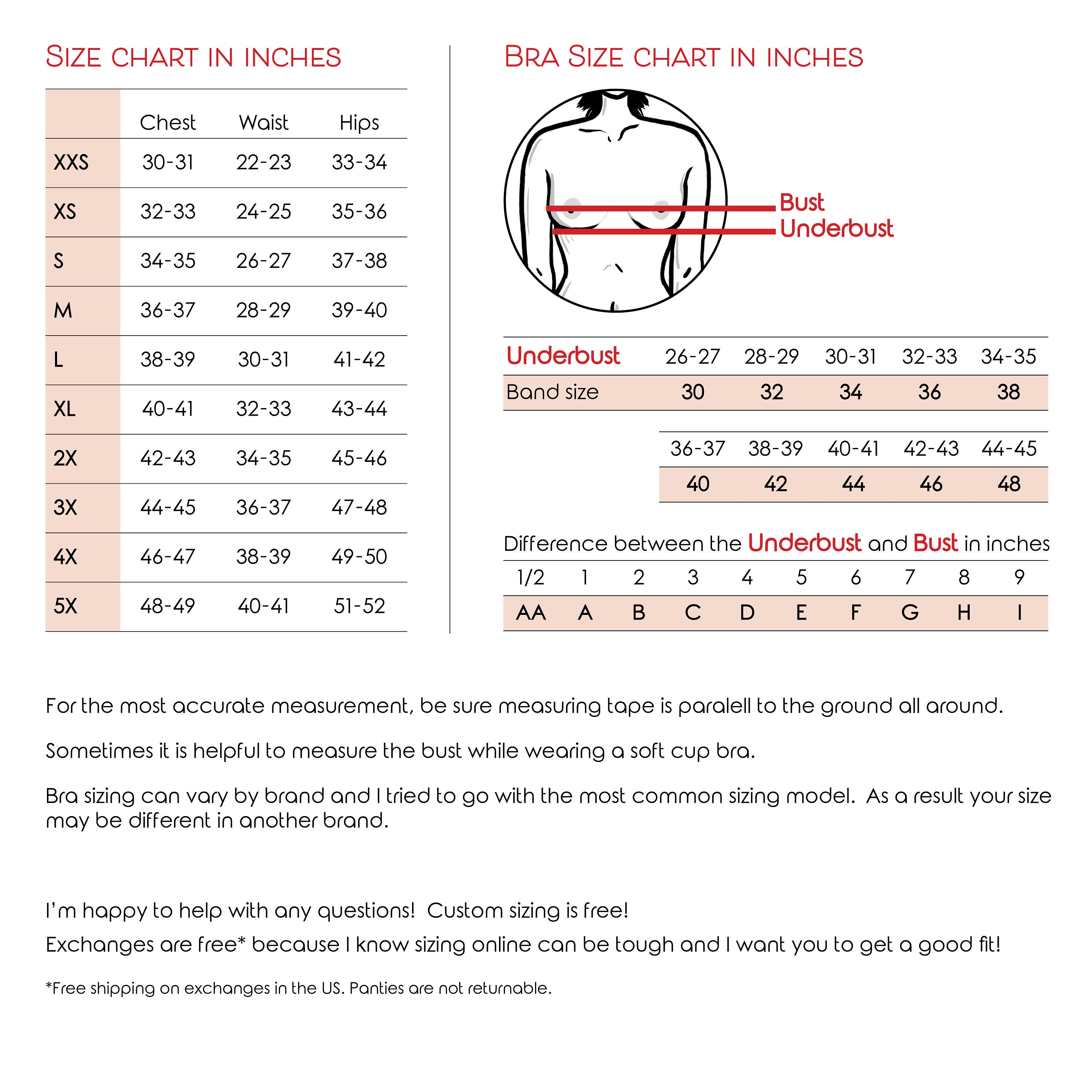 SIZE CHART IN INCHES

| | Chest | Waist | Hips |
|---|---|---|---|
| XXS | 30-31 | 22-23 | 33-34 |
| XS | 32-33 | 24-25 | 35-36 |
| S | 34-35 | 26-27 | 37-38 |
| M | 36-37 | 28-29 | 39-40 |
| L | 38-39 | 30-31 | 41-42 |
| XL | 40-41 | 32-33 | 43-44 |
| 2X | 42-43 | 34-35 | 45-46 |
| 3X | 44-45 | 36-37 | 47-48 |
| 4X | 46-47 | 38-39 | 49-50 |
| 5X | 48-49 | 40-41 | 51-52 |

BRA SIZE CHART IN INCHES

Bust
Underbust

| Underbust | 26-27 | 28-29 | 30-31 | 32-33 | 34-35 |
|---|---|---|---|---|---|
| Band size | 30 | 32 | 34 | 36 | 38 |

| 36-37 | 38-39 | 40-41 | 42-43 | 44-45 |
|---|---|---|---|---|
| 40 | 42 | 44 | 46 | 48 |

Difference between the Underbust and Bust in inches

| 1/2 | 1 | 2 | 3 | 4 | 5 | 6 | 7 | 8 | 9 |
|---|---|---|---|---|---|---|---|---|---|
| AA | A | B | C | D | E | F | G | H | I |

For the most accurate measurement, be sure measuring tape is paralell to the ground all around.

Sometimes it is helpful to measure the bust while wearing a soft cup bra.

Bra sizing can vary by brand and I tried to go with the most common sizing model. As a result your size may be different in another brand.

I'm happy to help with any questions! Custom sizing is free!

Exchanges are free* because I know sizing online can be tough and I want you to get a good fit!

*Free shipping on exchanges in the US. Panties are not returnable.