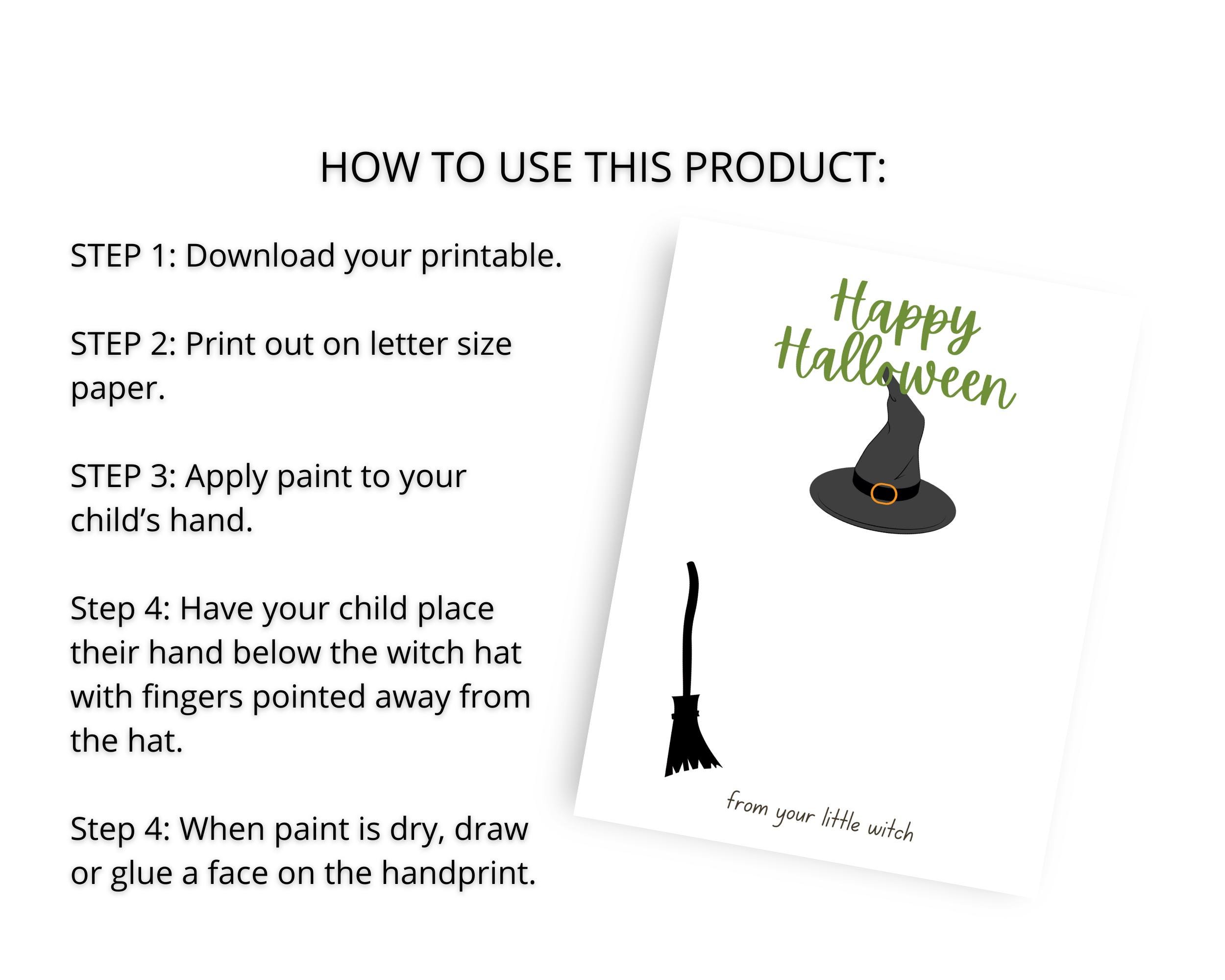 HOW TO USE THIS PRODUCT:

STEP 1: Download your printable.

STEP 2: Print out on letter size paper.

STEP 3: Apply paint to your child's hand.

Step 4: Have your child place their hand below the witch hat with fingers pointed away from the hat.

Step 4: When paint is dry, draw or glue a face on the handprint.

Happy Halloween

from your little witch