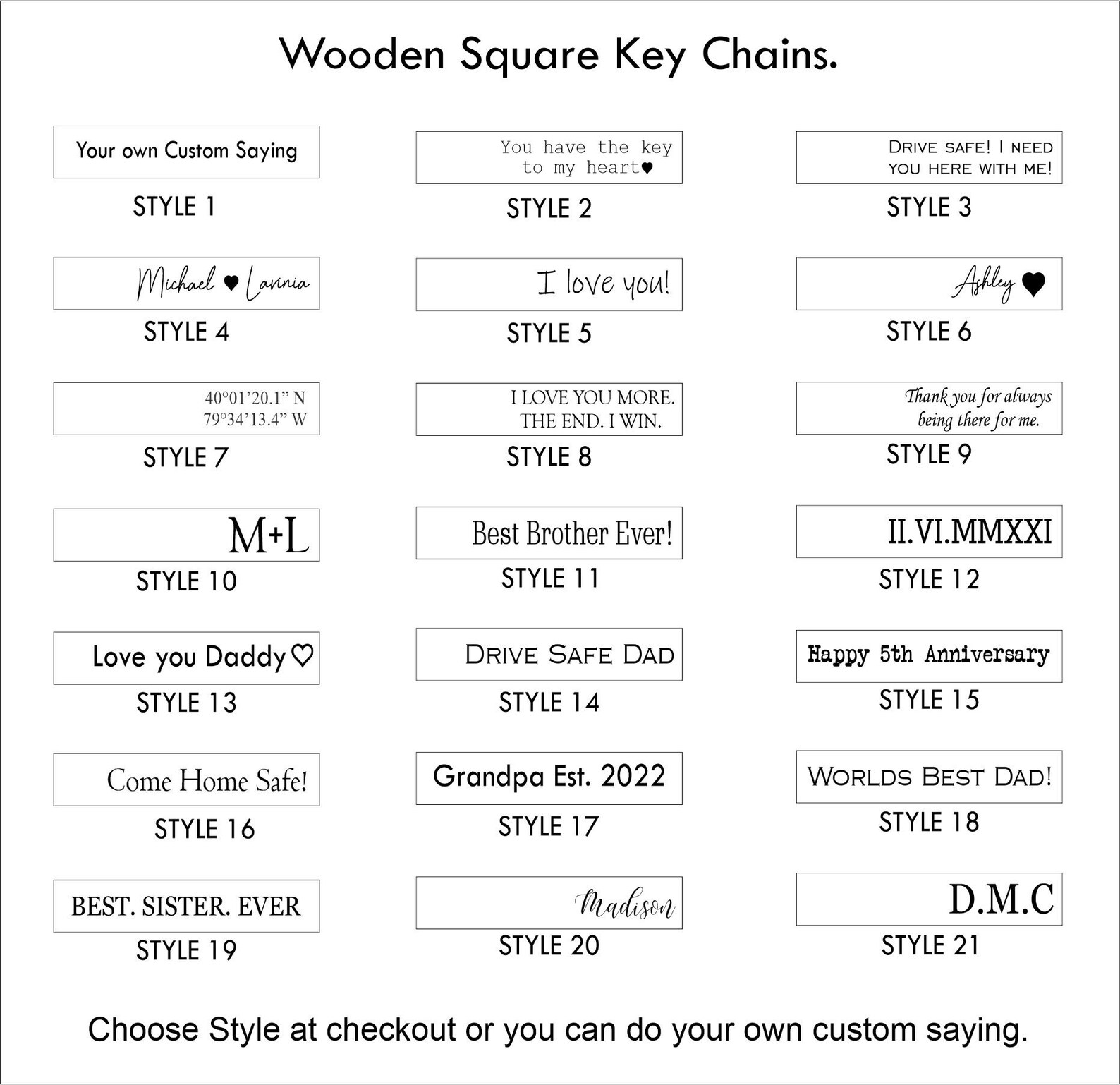 Wooden Square Key Chains.

Your own Custom Saying
STYLE 1

You have the key
to my heart♥
STYLE 2

DRIVE SAFE! I NEED
YOU HERE WITH ME!
STYLE 3

Michael ♥ Lavinia
STYLE 4

I love you!
STYLE 5

Ashley ♥
STYLE 6

40°01'20.1" N
79°34'13.4" W
STYLE 7

I LOVE YOU MORE.
THE END. I WIN.
STYLE 8

Thank you for always
being there for me.
STYLE 9

M+L
STYLE 10

Best Brother Ever!
STYLE 11

II.VI.MMXXI
STYLE 12

Love you Daddy♡
STYLE 13

DRIVE SAFE DAD
STYLE 14

Happy 5th Anniversary
STYLE 15

Come Home Safe!
STYLE 16

Grandpa Est. 2022
STYLE 17

WORLDS BEST DAD!
STYLE 18

BEST. SISTER. EVER
STYLE 19

Madison
STYLE 20

D.M.C
STYLE 21

Choose Style at checkout or you can do your own custom saying.