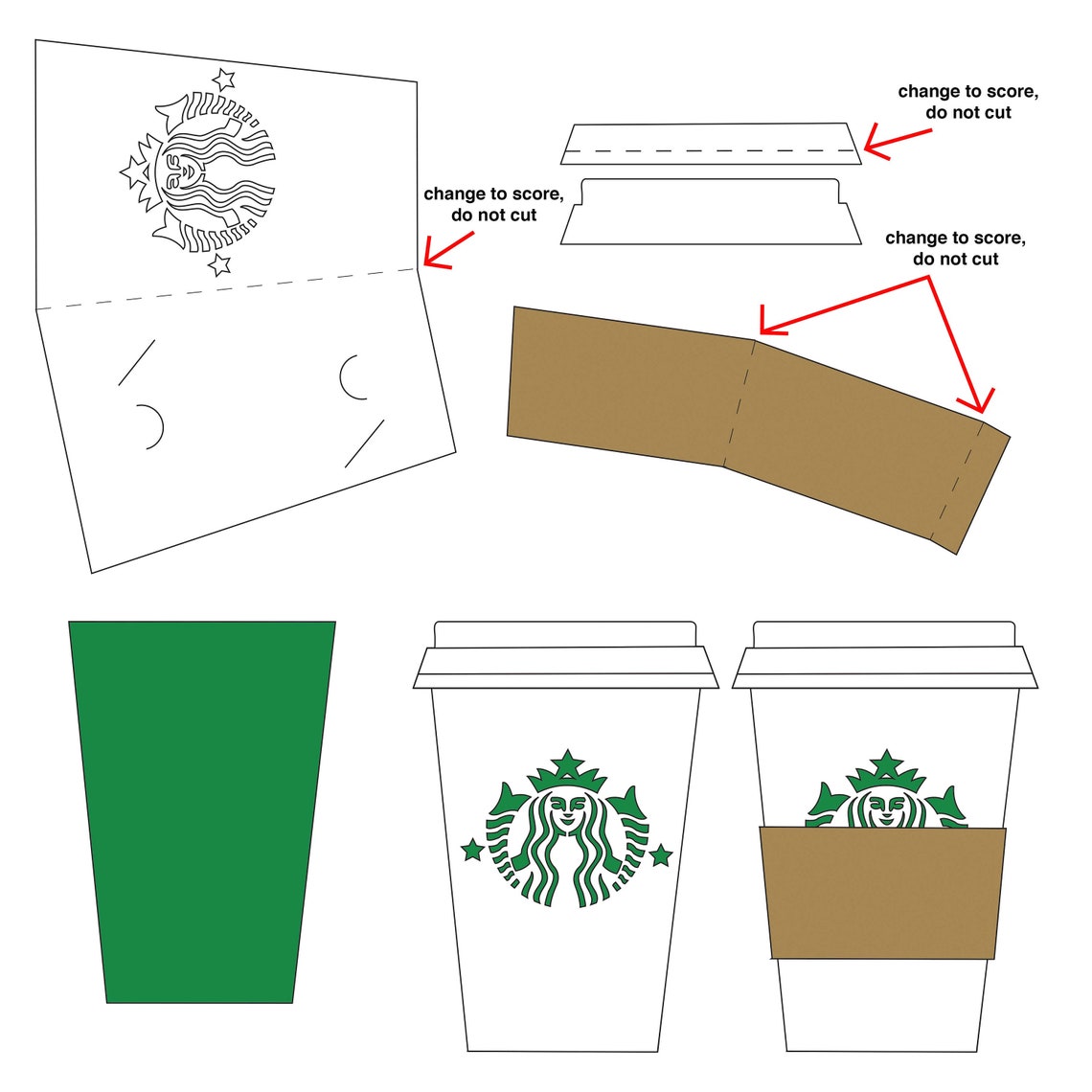 change to score,
do not cut

change to score,
do not cut

change to score,
do not cut