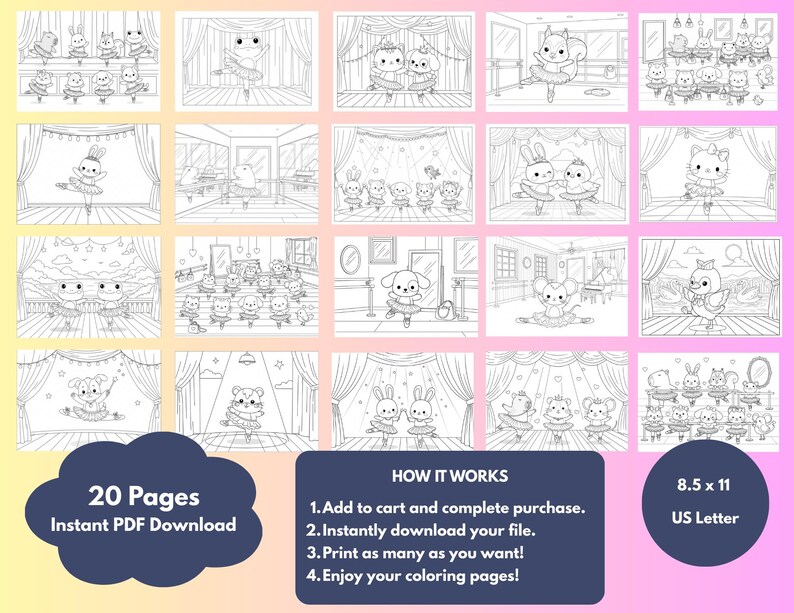 20 Pages
Instant PDF Download

HOW IT WORKS
1. Add to cart and complete purchase.
2. Instantly download your file.
3. Print as many as you want!
4. Enjoy your coloring pages!

8.5 x 11
US Letter